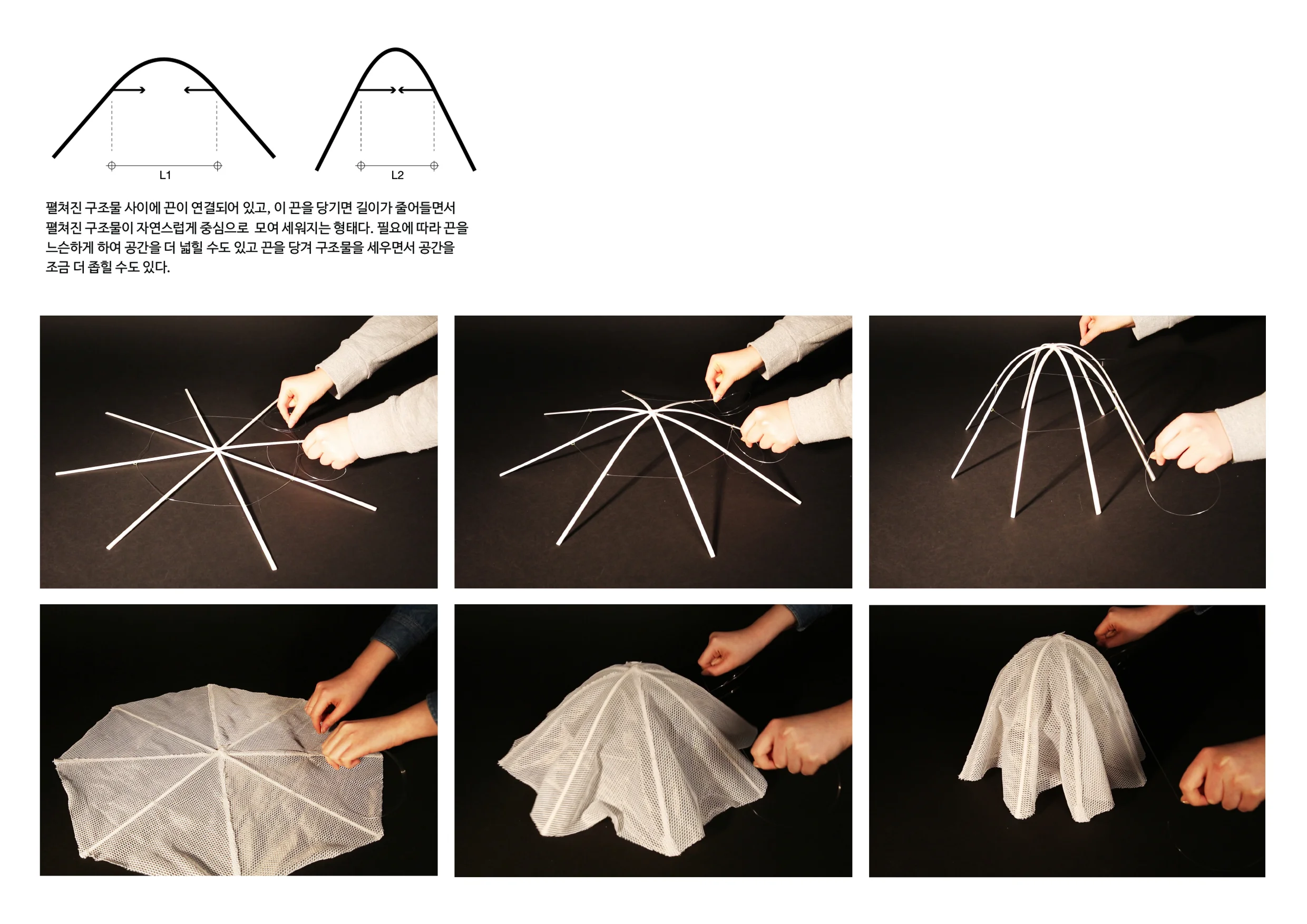 L1

L2

펼쳐진 구조물 사이에 끈이 연결되어 있고, 이 끈을 당기면 길이가 줄어들면서 펼쳐진 구조물이 자연스럽게 중심으로  모여 세워지는 형태다. 필요에 따라 끈을 느슨하게 하여 공간을 더 넓힐 수도 있고 끈을 당겨 구조물을 세우면서 공간을 조금 더 좁힐 수도 있다.