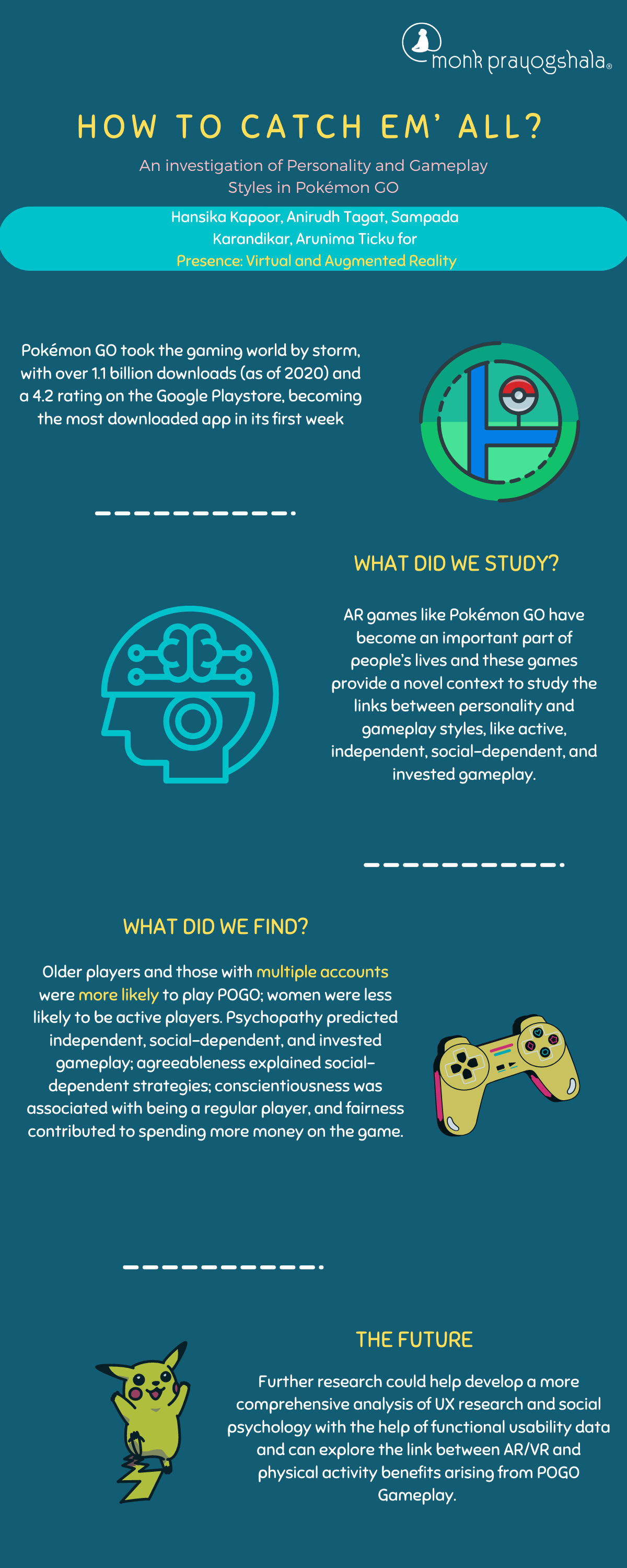 monk prayogshala®

HOW TO CATCH EM' ALL?

An investigation of Personality and Gameplay Styles in Pokémon GO

Hansika Kapoor, Anirudh Tagat, Sampada Karandikar, Arunima Ticku for
Presence: Virtual and Augmented Reality

Pokémon GO took the gaming world by storm, with over 1.1 billion downloads (as of 2020) and a 4.2 rating on the Google Playstore, becoming the most downloaded app in its first week

WHAT DID WE STUDY?

AR games like Pokémon GO have become an important part of people's lives and these games provide a novel context to study the links between personality and gameplay styles, like active, independent, social-dependent, and invested gameplay.

WHAT DID WE FIND?

Older players and those with multiple accounts were more likely to play POGO; women were less likely to be active players. Psychopathy predicted independent, social-dependent, and invested gameplay; agreeableness explained social-dependent strategies; conscientiousness was associated with being a regular player, and fairness contributed to spending more money on the game.

THE FUTURE

Further research could help develop a more comprehensive analysis of UX research and social psychology with the help of functional usability data and can explore the link between AR/VR and physical activity benefits arising from POGO Gameplay.