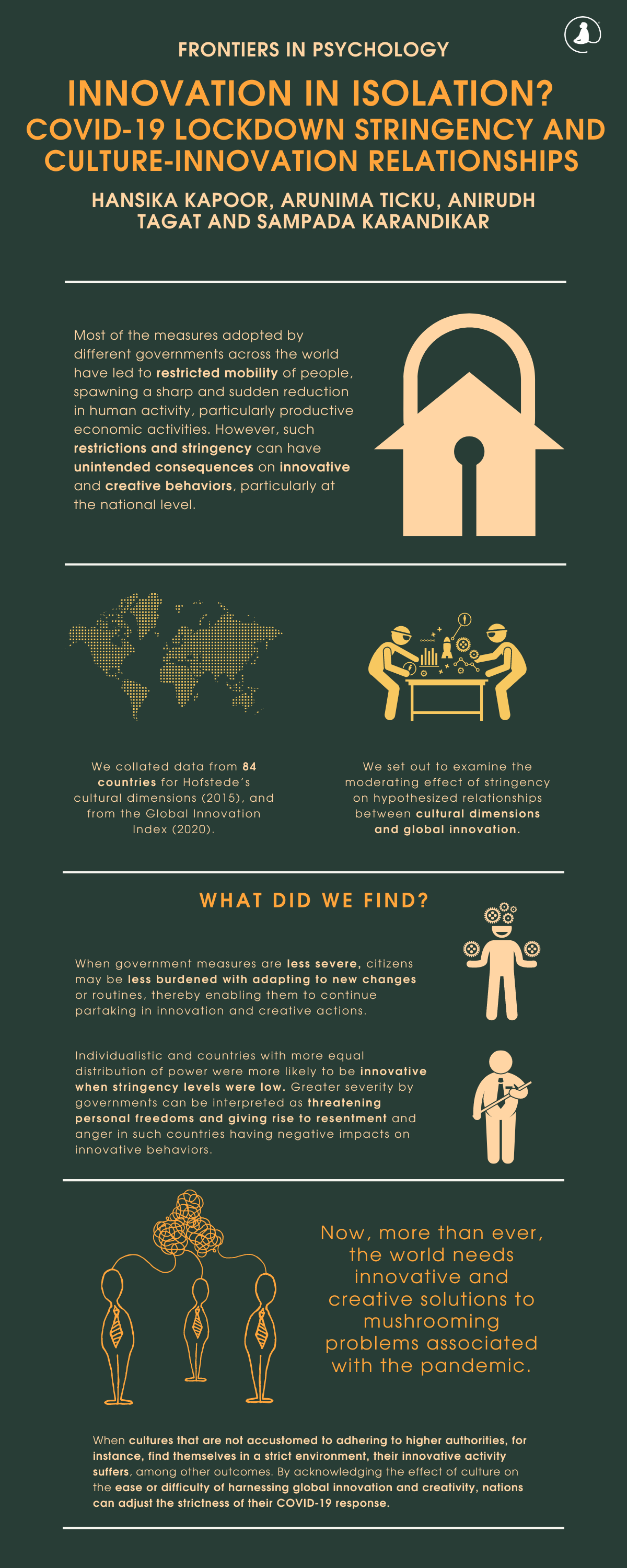 FRONTIERS IN PSYCHOLOGY

INNOVATION IN ISOLATION? COVID-19 LOCKDOWN STRINGENCY AND CULTURE-INNOVATION RELATIONSHIPS

HANSIKA KAPOOR, ARUNIMA TICKU, ANIRUDH TAGAT AND SAMPADA KARANDIKAR

Most of the measures adopted by different governments across the world have led to restricted mobility of people, spawning a sharp and sudden reduction in human activity, particularly productive economic activities. However, such restrictions and stringency can have unintended consequences on innovative and creative behaviors, particularly at the national level.

We collated data from 84 countries for Hofstede's cultural dimensions (2015), and from the Global Innovation Index (2020).

We set out to examine the moderating effect of stringency on hypothesized relationships between cultural dimensions and global innovation.

WHAT DID WE FIND?

When government measures are less severe, citizens may be less burdened with adapting to new changes or routines, thereby enabling them to continue partaking in innovation and creative actions.

Individualistic and countries with more equal distribution of power were more likely to be innovative when stringency levels were low. Greater severity by governments can be interpreted as threatening personal freedoms and giving rise to resentment and anger in such countries having negative impacts on innovative behaviors.

Now, more than ever, the world needs innovative and creative solutions to mushrooming problems associated with the pandemic.

When cultures that are not accustomed to adhering to higher authorities, for instance, find themselves in a strict environment, their innovative activity suffers, among other outcomes. By acknowledging the effect of culture on the ease or difficulty of harnessing global innovation and creativity, nations can adjust the strictness of their COVID-19 response.