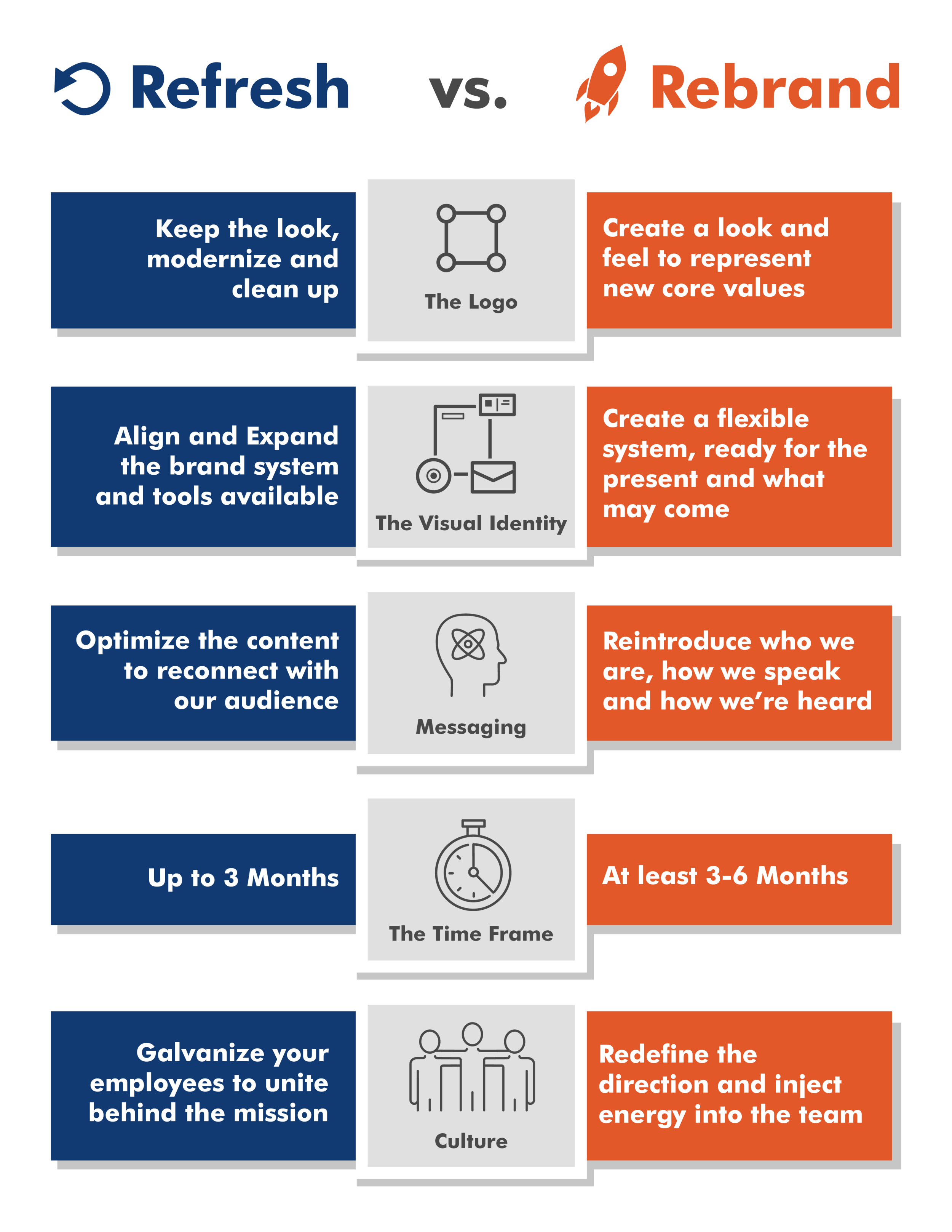 Refresh vs. Rebrand

Keep the look, modernize and clean up

The Logo

Create a look and feel to represent new core values

Align and Expand the brand system and tools available

The Visual Identity

Create a flexible system, ready for the present and what may come

Optimize the content to reconnect with our audience

Messaging

Reintroduce who we are, how we speak and how we're heard

Up to 3 Months

The Time Frame

At least 3-6 Months

Galvanize your employees to unite behind the mission

Culture

Redefine the direction and inject energy into the team