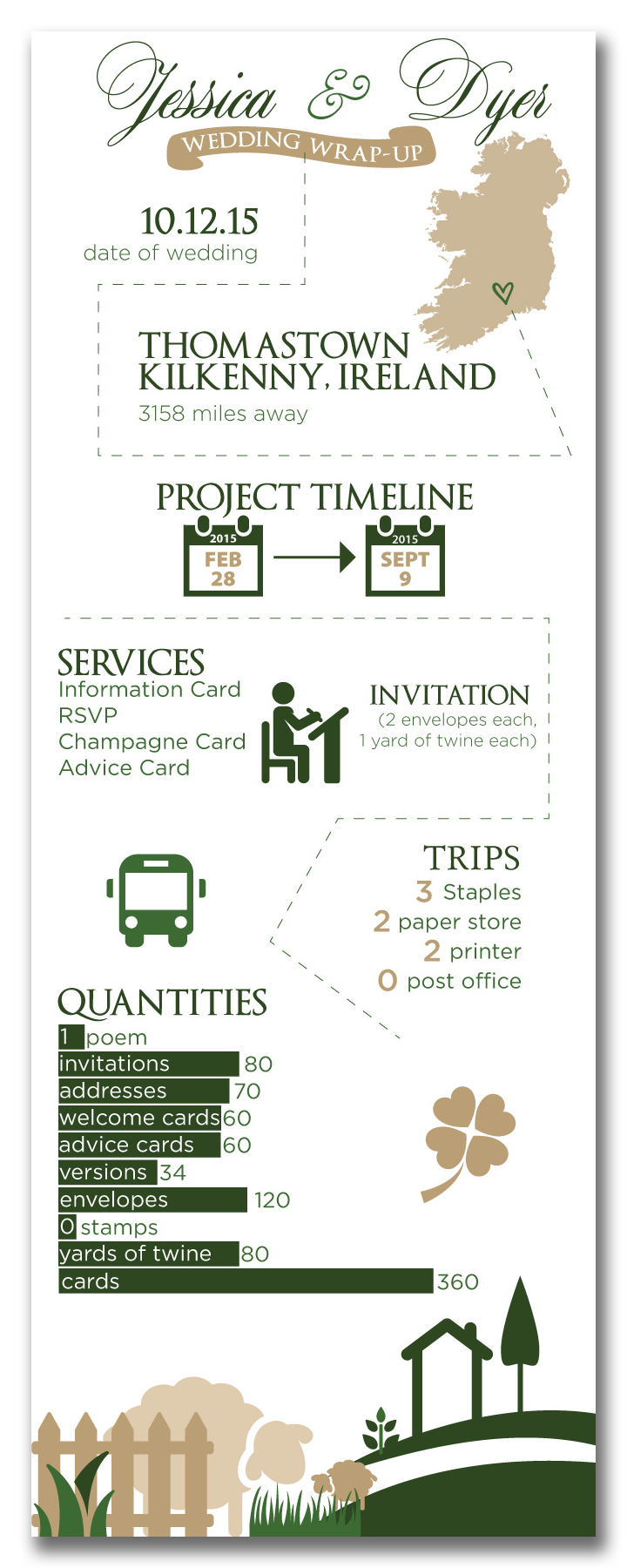 Jessica & Dyer
WEDDING WRAP-UP

10.12.15
date of wedding

THOMASTOWN
KILKENNY, IRELAND
3158 miles away

PROJECT TIMELINE
2015 FEB 28
2015 SEPT 9

SERVICES
Information Card
RSVP
Champagne Card
Advice Card

INVITATION
(2 envelopes each, 1 yard of twine each)

TRIPS
3 Staples
2 paper store
2 printer
0 post office

QUANTITIES
1 poem
invitations 80
addresses 70
welcome cards 60
advice cards 60
versions 34
envelopes 120
0 stamps
yards of twine 80
cards 360