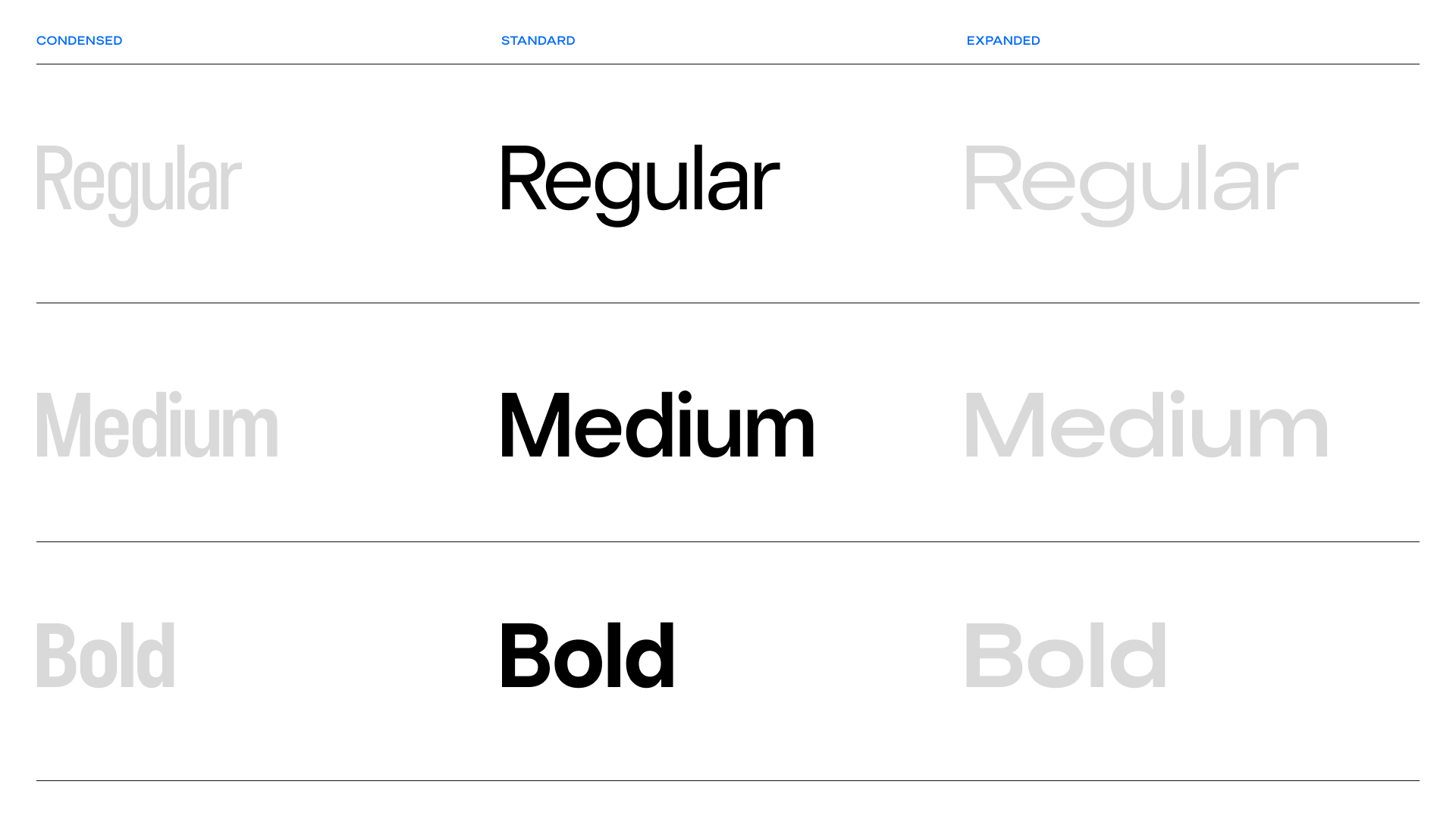 | CONDENSED | STANDARD | EXPANDED |
|---|---|---|
| Regular | Regular | Regular |
| Medium | Medium | Medium |
| Bold | Bold | Bold |