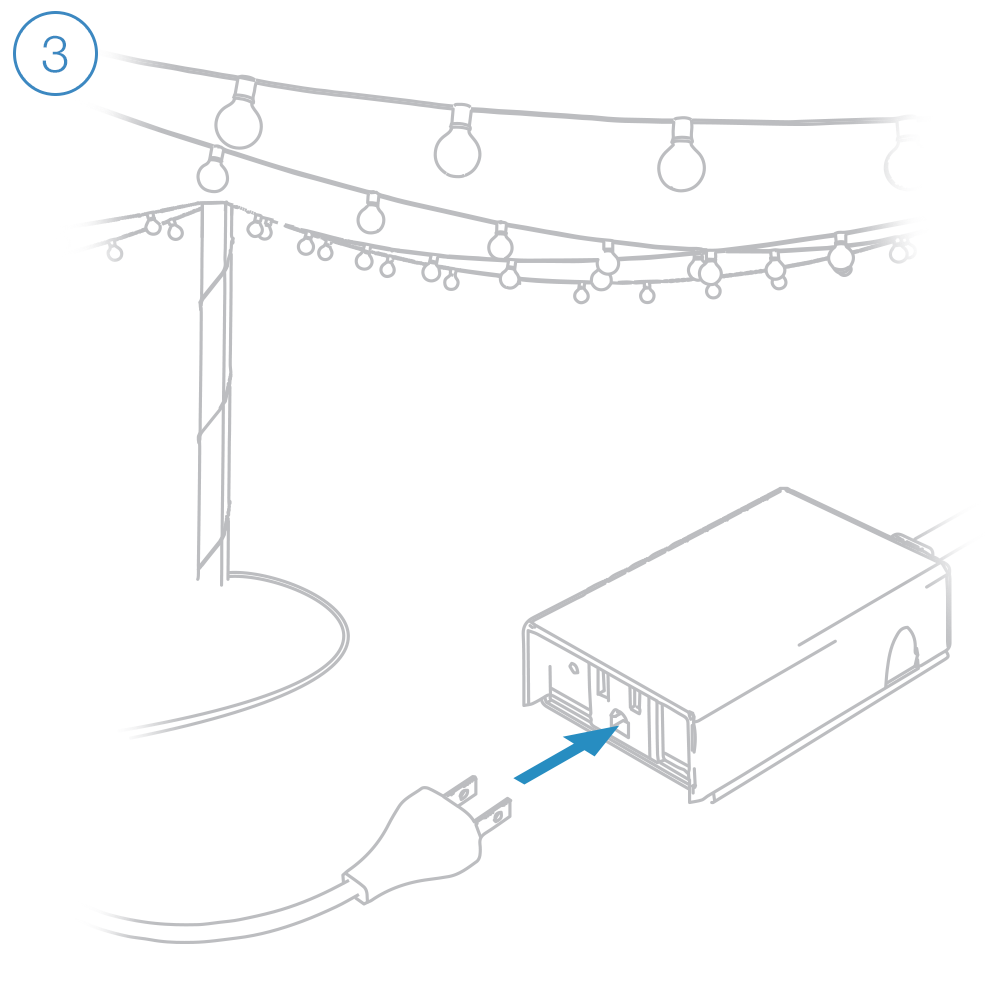 3