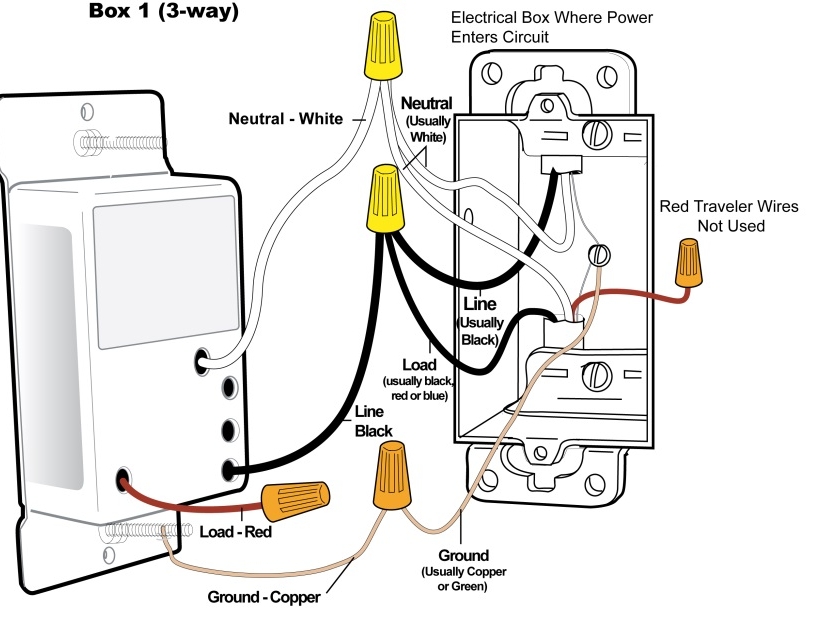 Box 1 (3-way)

Electrical Box Where Power Enters Circuit

Neutral - White

Neutral (Usually White)

Red Traveler Wires Not Used

Line (Usually Black)

Load (usually black, red or blue)

Line Black

Load - Red

Ground (Usually Copper or Green)

Ground - Copper