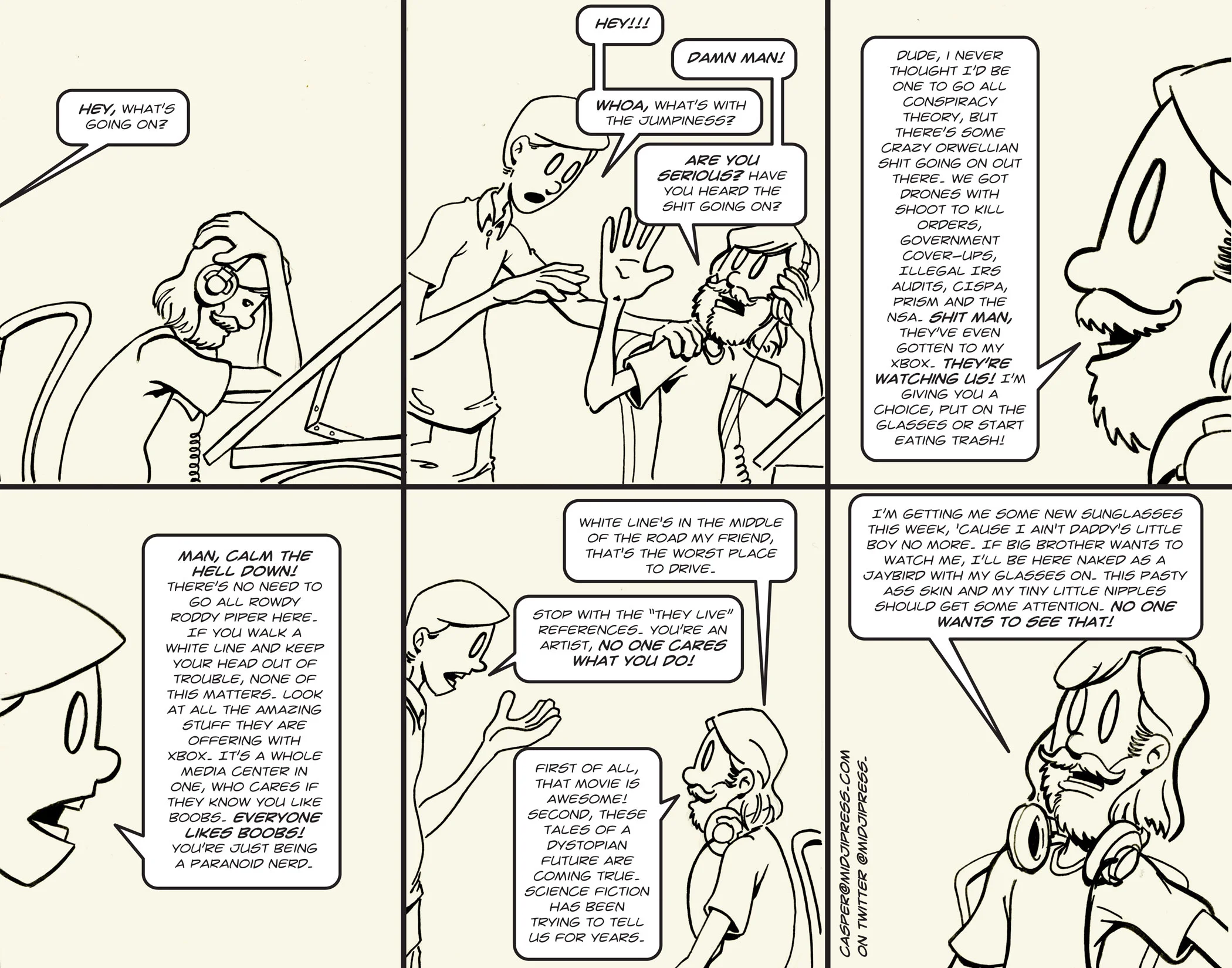 HEY, WHAT'S GOING ON?

HEY!!!

DAMN MAN!

WHOA, WHAT'S WITH THE JUMPINESS?

ARE YOU SERIOUS? HAVE YOU HEARD THE SHIT GOING ON?

DUDE, I NEVER THOUGHT I'D BE ONE TO GO ALL CONSPIRACY THEORY, BUT THERE'S SOME CRAZY ORWELLIAN SHIT GOING ON OUT THERE. WE GOT DRONES WITH SHOOT TO KILL ORDERS, GOVERNMENT COVER-UPS, ILLEGAL IRS AUDITS, CISPA, PRISM AND THE NSA. SHIT MAN, THEY'VE EVEN GOTTEN TO MY XBOX. THEY'RE WATCHING US! I'M GIVING YOU A CHOICE, PUT ON THE GLASSES OR START EATING TRASH!

MAN, CALM THE HELL DOWN! THERE'S NO NEED TO GO ALL ROWDY RODDY PIPER HERE. IF YOU WALK A WHITE LINE AND KEEP YOUR HEAD OUT OF TROUBLE, NONE OF THIS MATTERS. LOOK AT ALL THE AMAZING STUFF THEY ARE OFFERING WITH XBOX. IT'S A WHOLE MEDIA CENTER IN ONE, WHO CARES IF THEY KNOW YOU LIKE BOOBS. EVERYONE LIKES BOOBS! YOU'RE JUST BEING A PARANOID NERD.

WHITE LINE'S IN THE MIDDLE OF THE ROAD MY FRIEND, THAT'S THE WORST PLACE TO DRIVE.

STOP WITH THE "THEY LIVE" REFERENCES. YOU'RE AN ARTIST, NO ONE CARES WHAT YOU DO!

FIRST OF ALL, THAT MOVIE IS AWESOME! SECOND, THESE TALES OF A DYSTOPIAN FUTURE ARE COMING TRUE. SCIENCE FICTION HAS BEEN TRYING TO TELL US FOR YEARS.

CASPER@MIDJIPRESS.COM
ON TWITTER @MIDJIPRESS.

I'M GETTING ME SOME NEW SUNGLASSES THIS WEEK, 'CAUSE I AIN'T DADDY'S LITTLE BOY NO MORE. IF BIG BROTHER WANTS TO WATCH ME, I'LL BE HERE NAKED AS A JAYBIRD WITH MY GLASSES ON. THIS PASTY ASS SKIN AND MY TINY LITTLE NIPPLES SHOULD GET SOME ATTENTION. NO ONE WANTS TO SEE THAT!