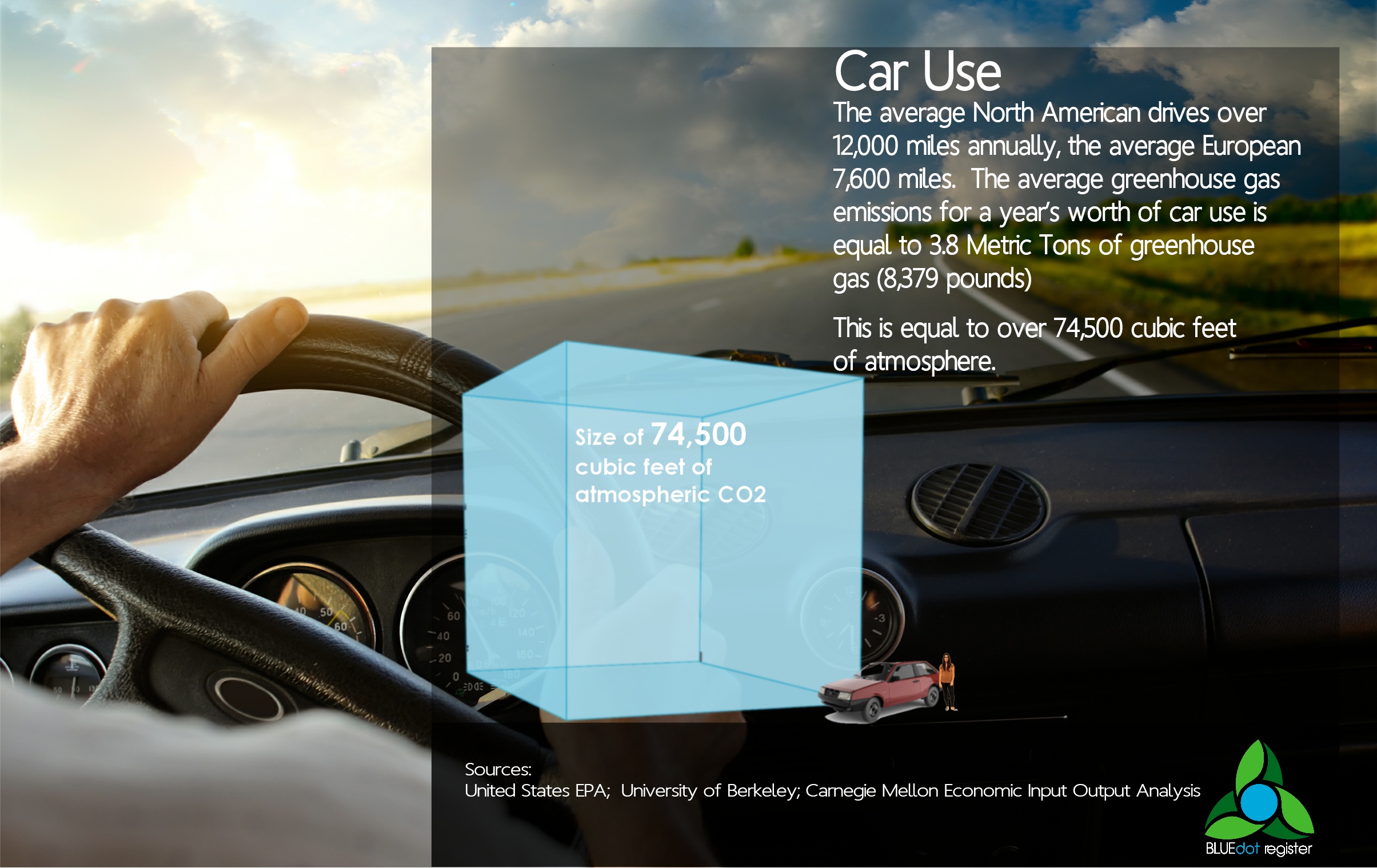 Car Use

The average North American drives over 12,000 miles annually, the average European 7,600 miles. The average greenhouse gas emissions for a year's worth of car use is equal to 3.8 Metric Tons of greenhouse gas (8,379 pounds)

This is equal to over 74,500 cubic feet of atmosphere.

Size of 74,500 cubic feet of atmospheric CO2

Sources:
United States EPA; University of Berkeley; Carnegie Mellon Economic Input Output Analysis

BLUEdot register