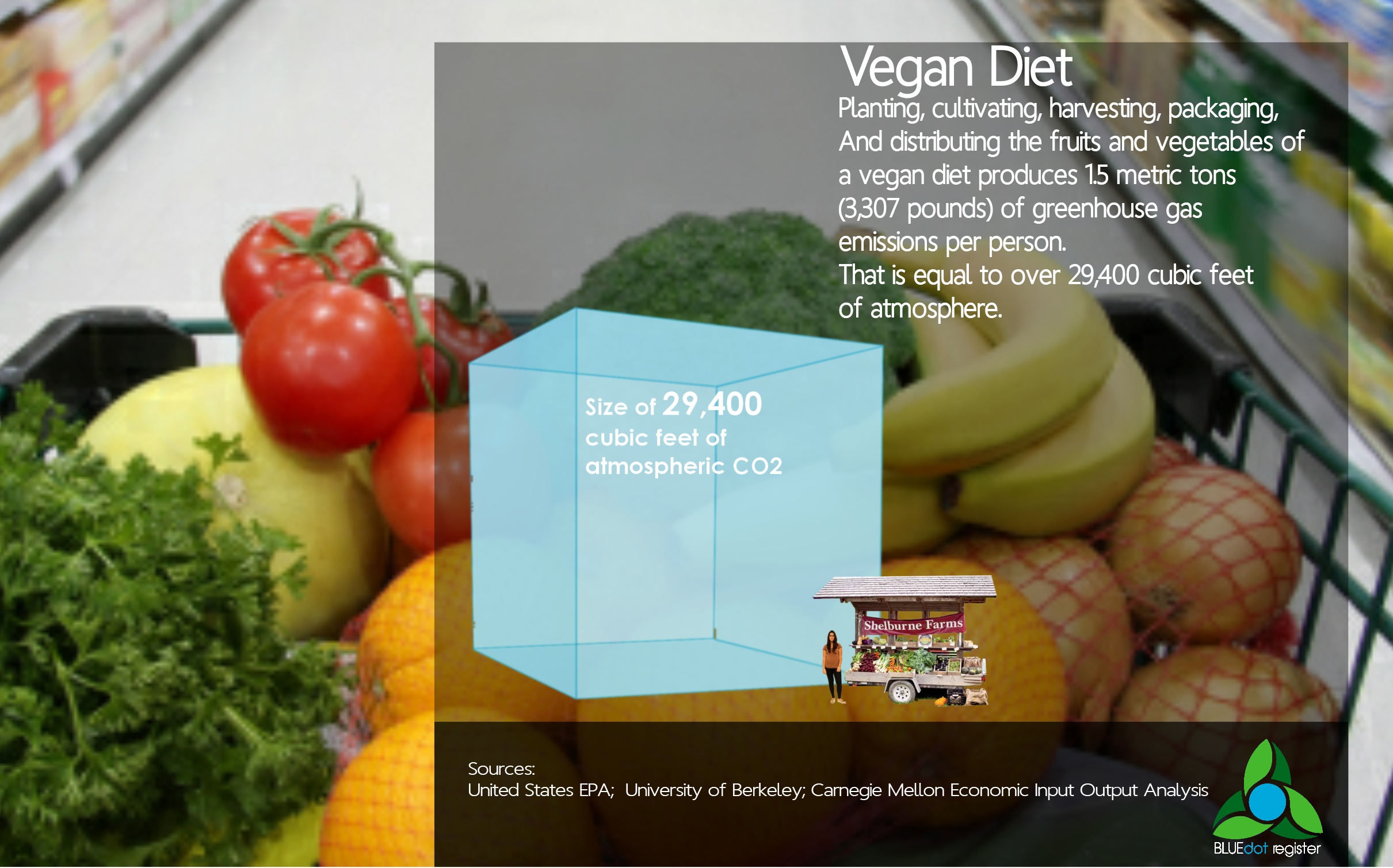 Vegan Diet

Planting, cultivating, harvesting, packaging, And distributing the fruits and vegetables of a vegan diet produces 1.5 metric tons (3,307 pounds) of greenhouse gas emissions per person.
That is equal to over 29,400 cubic feet of atmosphere.

Size of 29,400 cubic feet of atmospheric CO2

Shelburne Farms

Sources:
United States EPA; University of Berkeley; Carnegie Mellon Economic Input Output Analysis

BLUEdot register