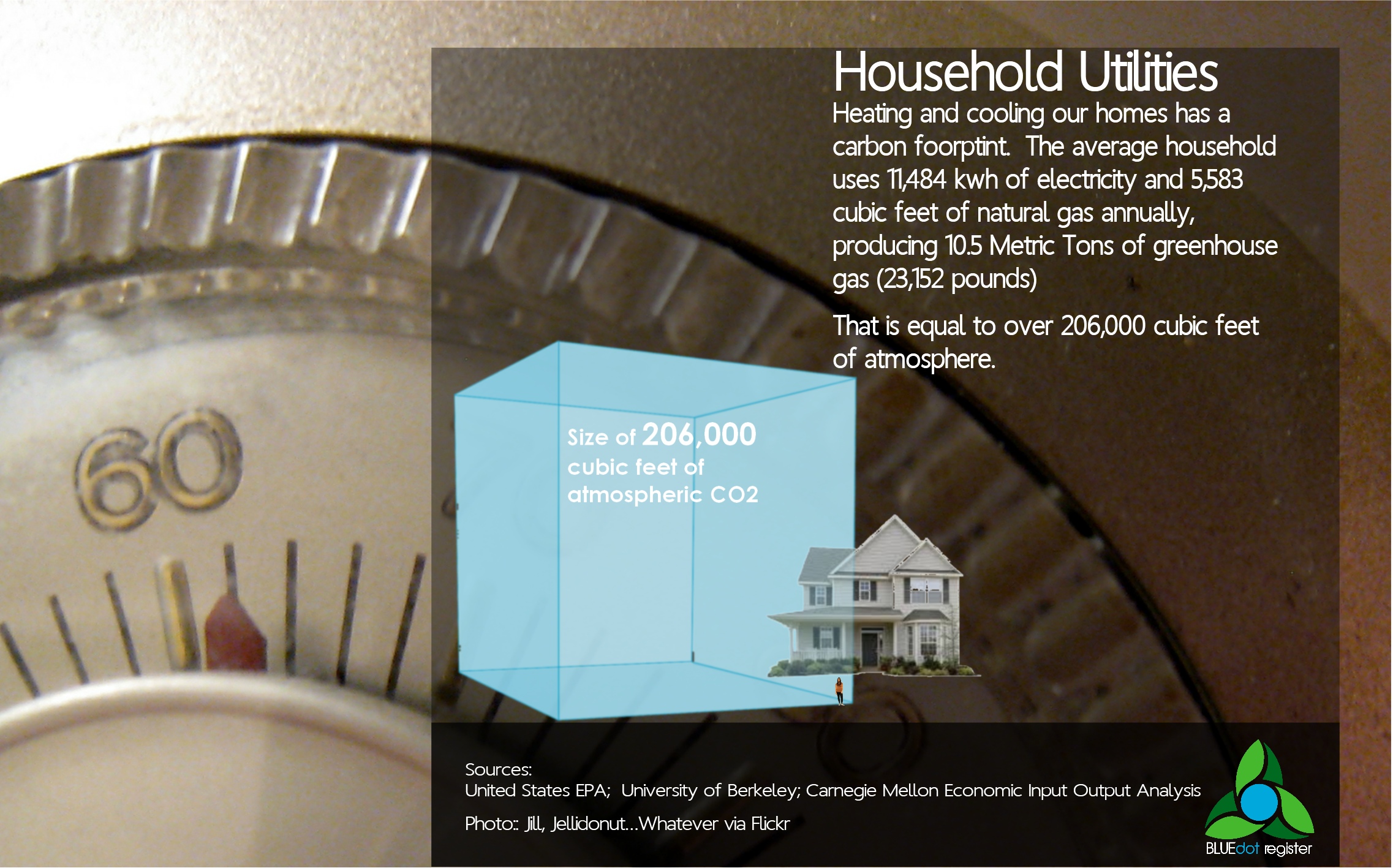 Household Utilities

Heating and cooling our homes has a carbon foorptint. The average household uses 11,484 kwh of electricity and 5,583 cubic feet of natural gas annually, producing 10.5 Metric Tons of greenhouse gas (23,152 pounds)

That is equal to over 206,000 cubic feet of atmosphere.

60

Size of 206,000 cubic feet of atmospheric CO2

Sources:
United States EPA; University of Berkeley; Carnegie Mellon Economic Input Output Analysis

Photo:: Jill, Jellidonut...Whatever via Flickr

BLUEdot register