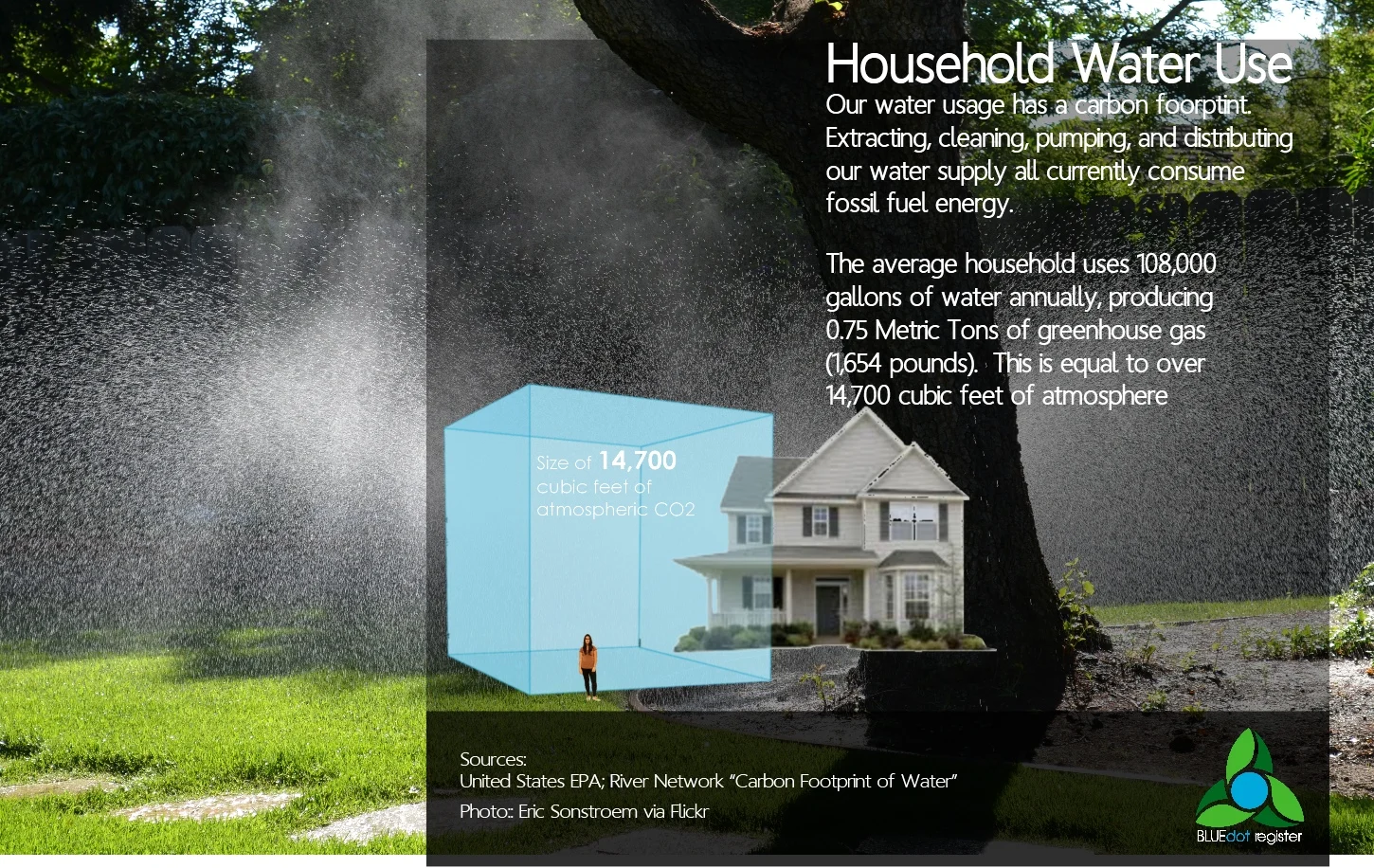 Household Water Use

Our water usage has a carbon foorptint. Extracting, cleaning, pumping, and distributing our water supply all currently consume fossil fuel energy.

The average household uses 108,000 gallons of water annually, producing 0.75 Metric Tons of greenhouse gas (1,654 pounds). This is equal to over 14,700 cubic feet of atmosphere

Size of 14,700 cubic feet of atmospheric CO2

Sources:
United States EPA; River Network "Carbon Footprint of Water"
Photo:: Eric Sonstroem via Flickr

BLUEdot register