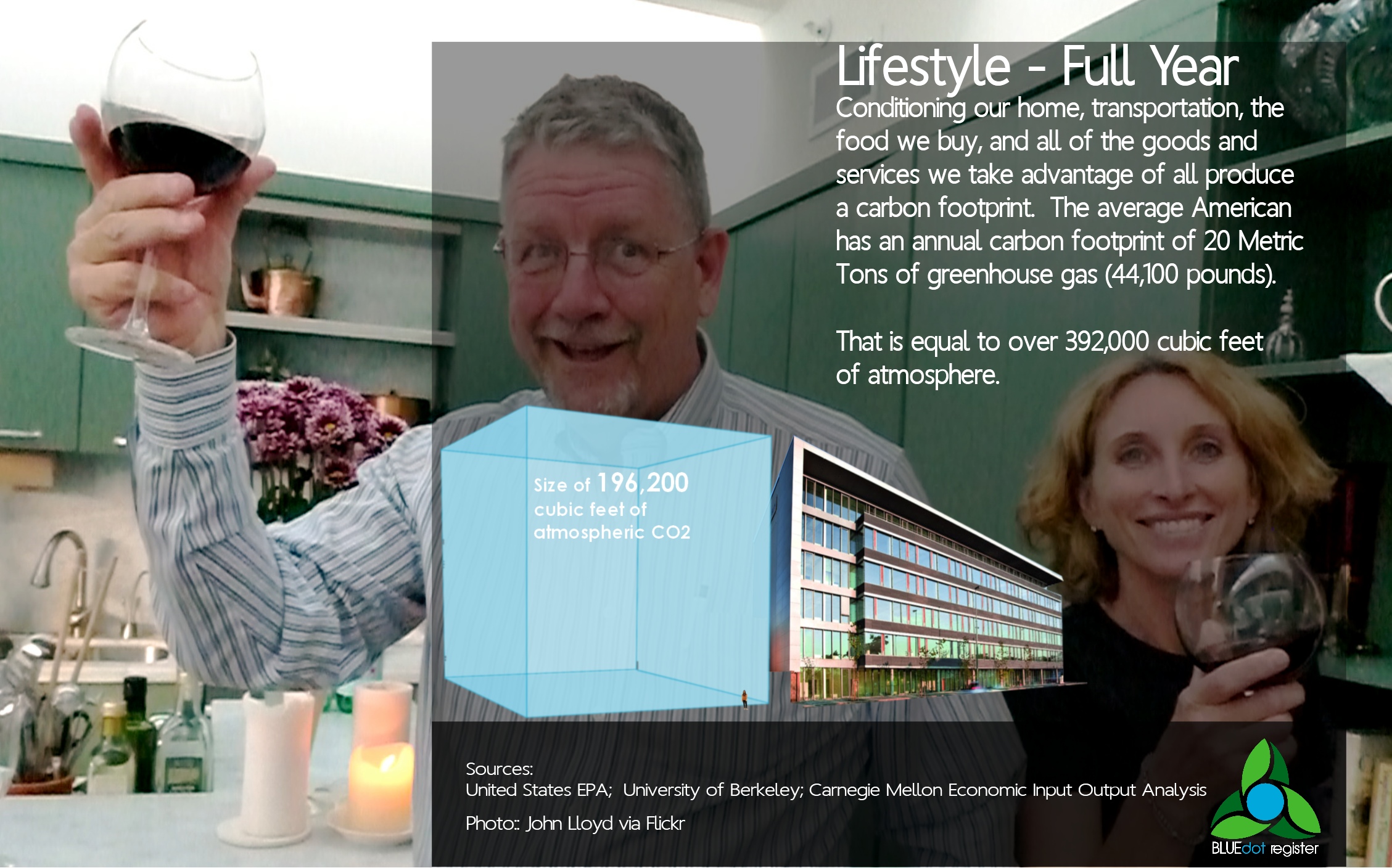 Lifestyle - Full Year

Conditioning our home, transportation, the food we buy, and all of the goods and services we take advantage of all produce a carbon footprint. The average American has an annual carbon footprint of 20 Metric Tons of greenhouse gas (44,100 pounds).

That is equal to over 392,000 cubic feet of atmosphere.

Size of 196,200 cubic feet of atmospheric CO2

Sources:
United States EPA; University of Berkeley; Carnegie Mellon Economic Input Output Analysis

Photo:: John Lloyd via Flickr

BLUEdot register