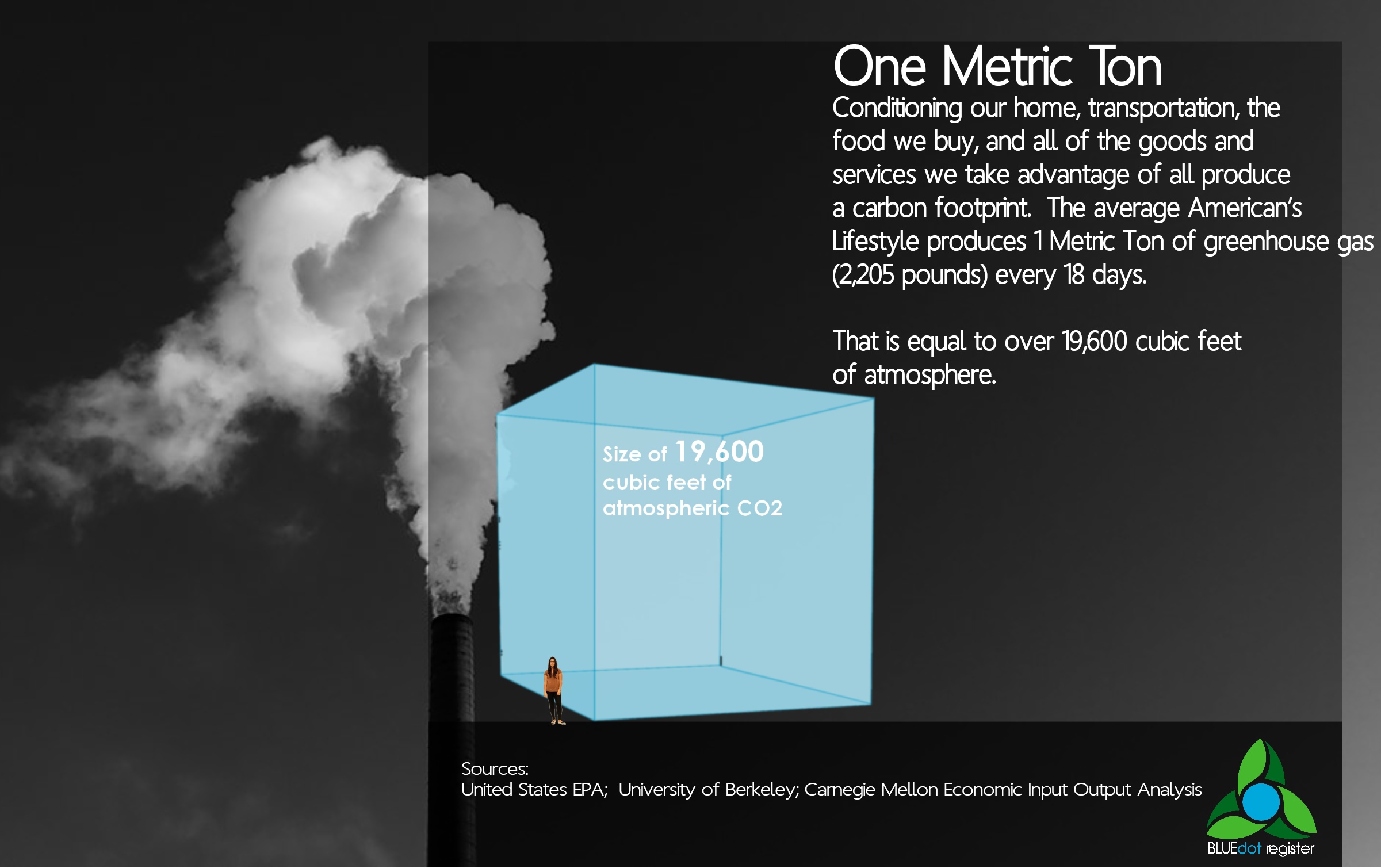 One Metric Ton

Conditioning our home, transportation, the food we buy, and all of the goods and services we take advantage of all produce a carbon footprint. The average American's Lifestyle produces 1 Metric Ton of greenhouse gas (2,205 pounds) every 18 days.

That is equal to over 19,600 cubic feet of atmosphere.

Size of 19,600 cubic feet of atmospheric CO2

Sources:
United States EPA; University of Berkeley; Carnegie Mellon Economic Input Output Analysis

BLUEdot register