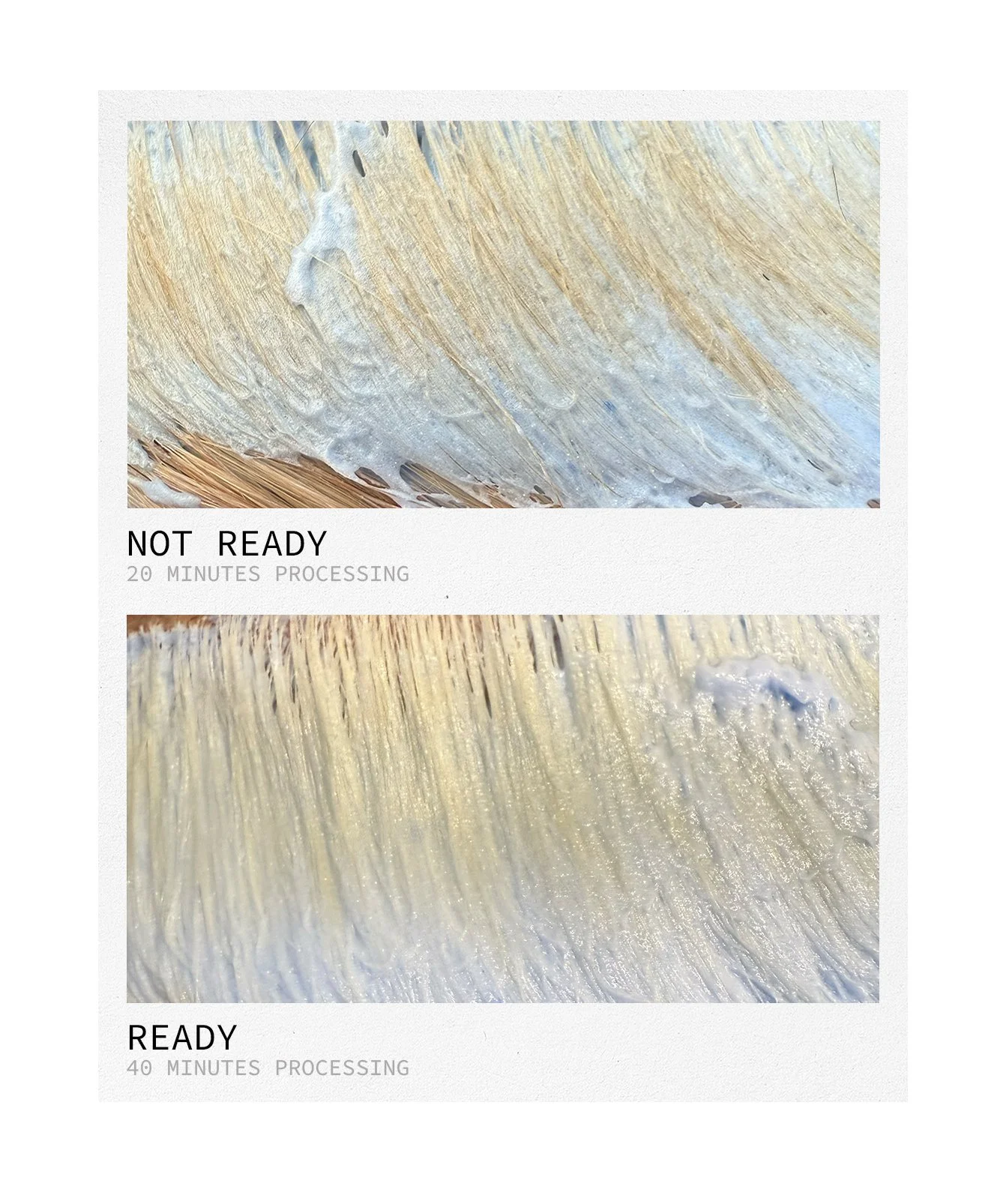 NOT READY
20 MINUTES PROCESSING

READY
40 MINUTES PROCESSING