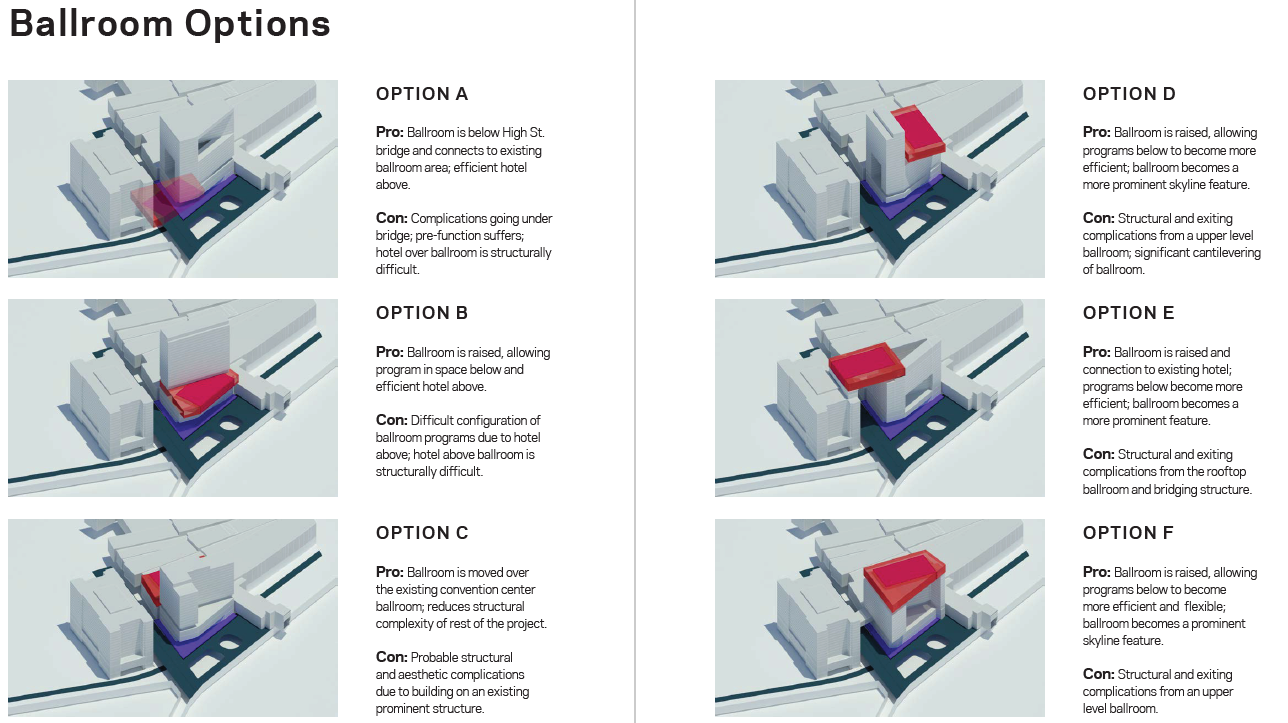 Ballroom Options

OPTION A

Pro: Ballroom is below High St. bridge and connects to existing ballroom area; efficient hotel above.

Con: Complications going under bridge; pre-function suffers; hotel over ballroom is structurally difficult.

OPTION B

Pro: Ballroom is raised, allowing program in space below and efficient hotel above.

Con: Difficult configuration of ballroom programs due to hotel above; hotel above ballroom is structurally difficult.

OPTION C

Pro: Ballroom is moved over the existing convention center ballroom; reduces structural complexity of rest of the project.

Con: Probable structural and aesthetic complications due to building on an existing prominent structure.

OPTION D

Pro: Ballroom is raised, allowing programs below to become more efficient; ballroom becomes a more prominent skyline feature.

Con: Structural and exiting complications from a upper level ballroom; significant cantilevering of ballroom.

OPTION E

Pro: Ballroom is raised and connection to existing hotel; programs below become more efficient; ballroom becomes a more prominent feature.

Con: Structural and exiting complications from the rooftop ballroom and bridging structure.

OPTION F

Pro: Ballroom is raised, allowing programs below to become more efficient and flexible; ballroom becomes a prominent skyline feature.

Con: Structural and exiting complications from an upper level ballroom.