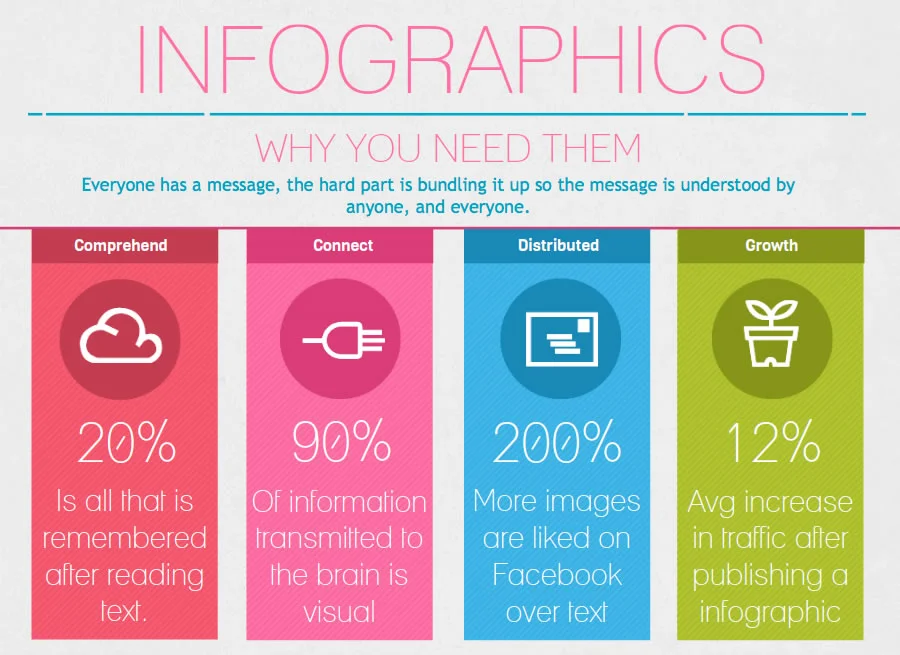 INFOGRAPHICS

WHY YOU NEED THEM

Everyone has a message, the hard part is bundling it up so the message is understood by anyone, and everyone.

Comprehend

20%

Is all that is remembered after reading text.

Connect

90%

Of information transmitted to the brain is visual

Distributed

200%

More images are liked on Facebook over text

Growth

12%

Avg increase in traffic after publishing a infographic