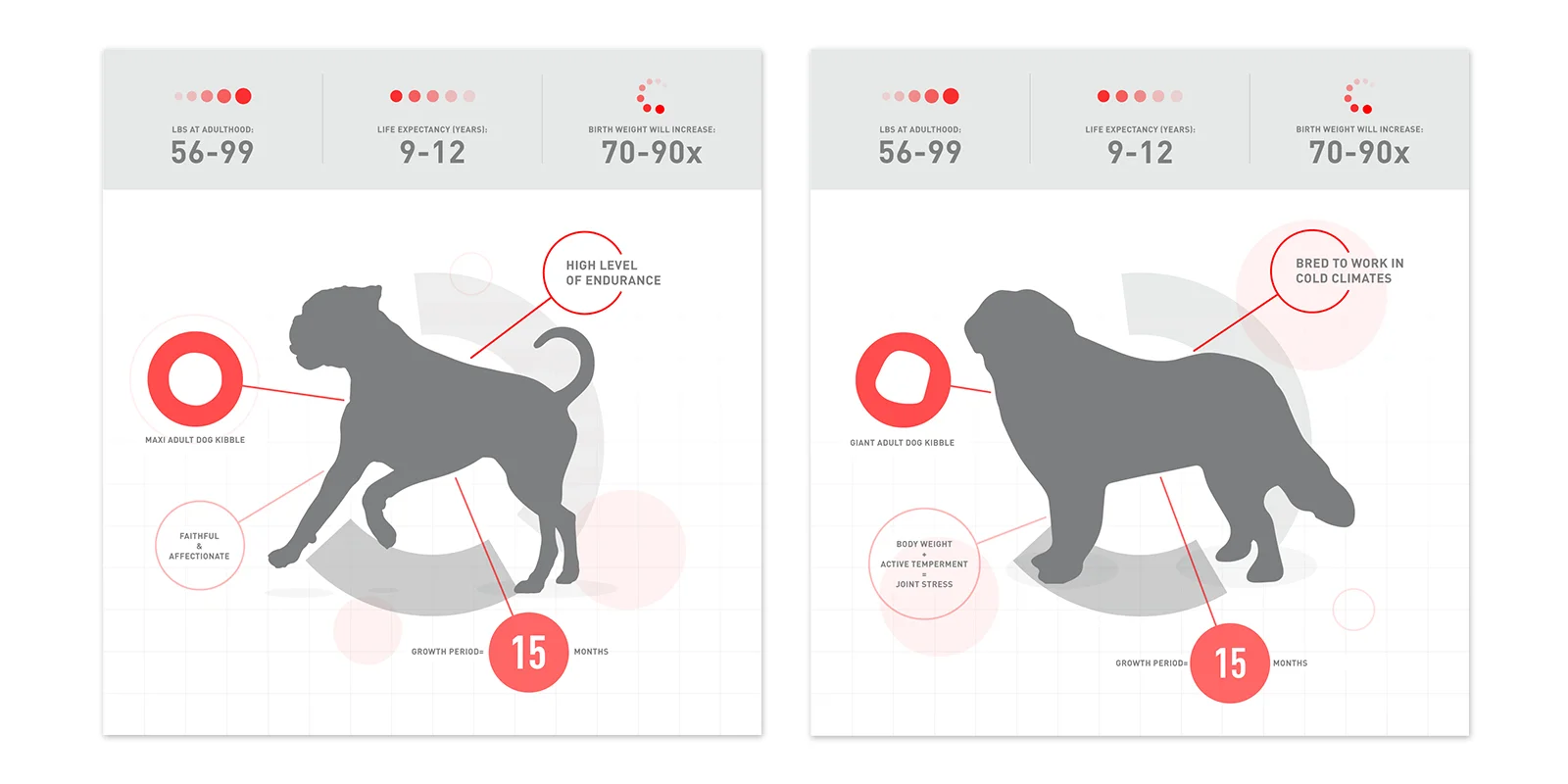 LBS AT ADULTHOOD:
56-99

LIFE EXPECTANCY (YEARS):
9-12

BIRTH WEIGHT WILL INCREASE:
70-90x

HIGH LEVEL OF ENDURANCE

MAXI ADULT DOG KIBBLE

FAITHFUL & AFFECTIONATE

GROWTH PERIOD= 15 MONTHS

LBS AT ADULTHOOD:
56-99

LIFE EXPECTANCY (YEARS):
9-12

BIRTH WEIGHT WILL INCREASE:
70-90x

BRED TO WORK IN COLD CLIMATES

GIANT ADULT DOG KIBBLE

BODY WEIGHT + ACTIVE TEMPERMENT = JOINT STRESS

GROWTH PERIOD= 15 MONTHS