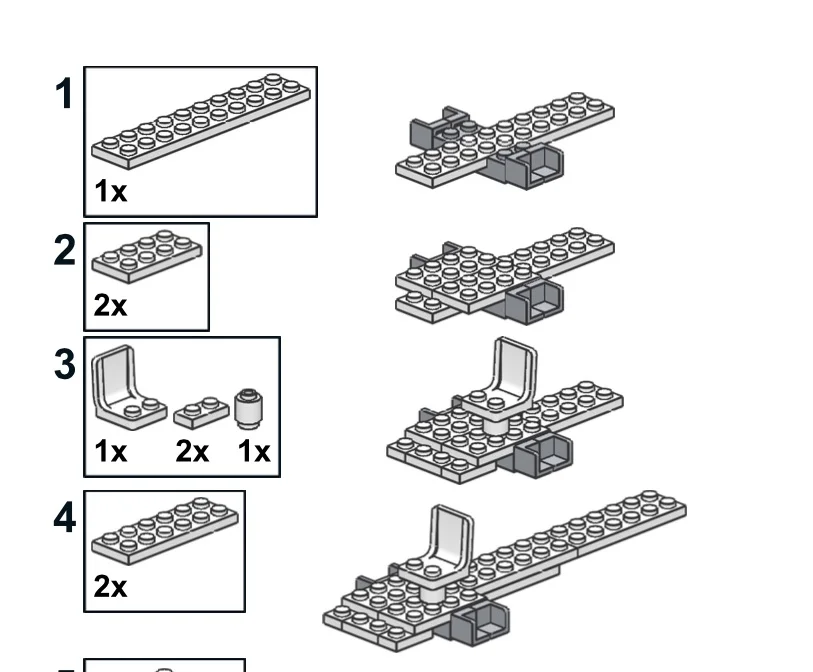 1
1x

2
2x

3
1x 2x 1x

4
2x