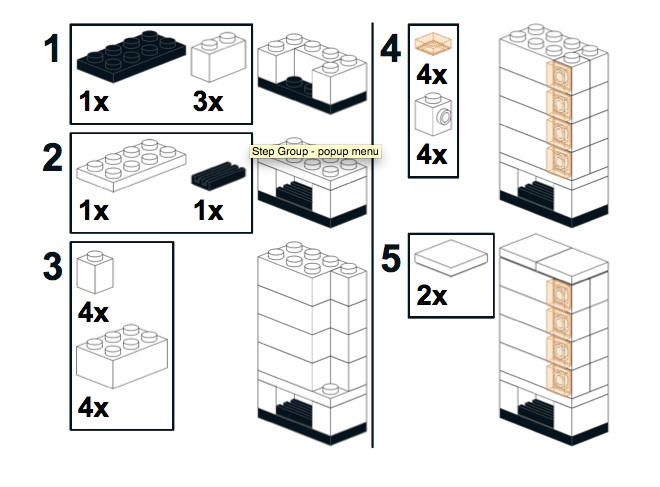 1
1x
3x

2
1x
1x
Step Group - popup menu

3
4x
4x

4
4x
4x

5
2x