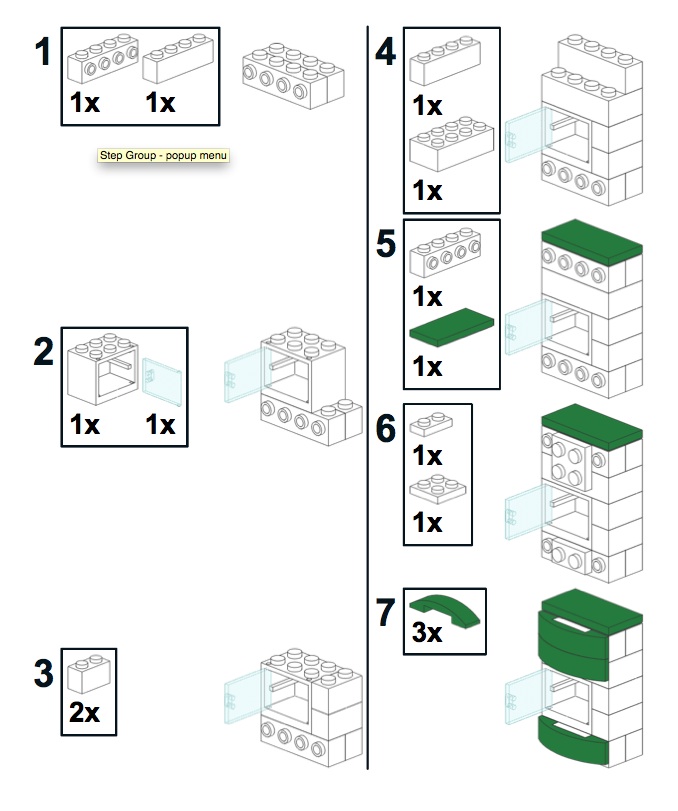 1
1x 1x

Step Group - popup menu

2
1x 1x

3
2x

4
1x
1x

5
1x
1x

6
1x
1x

7
3x