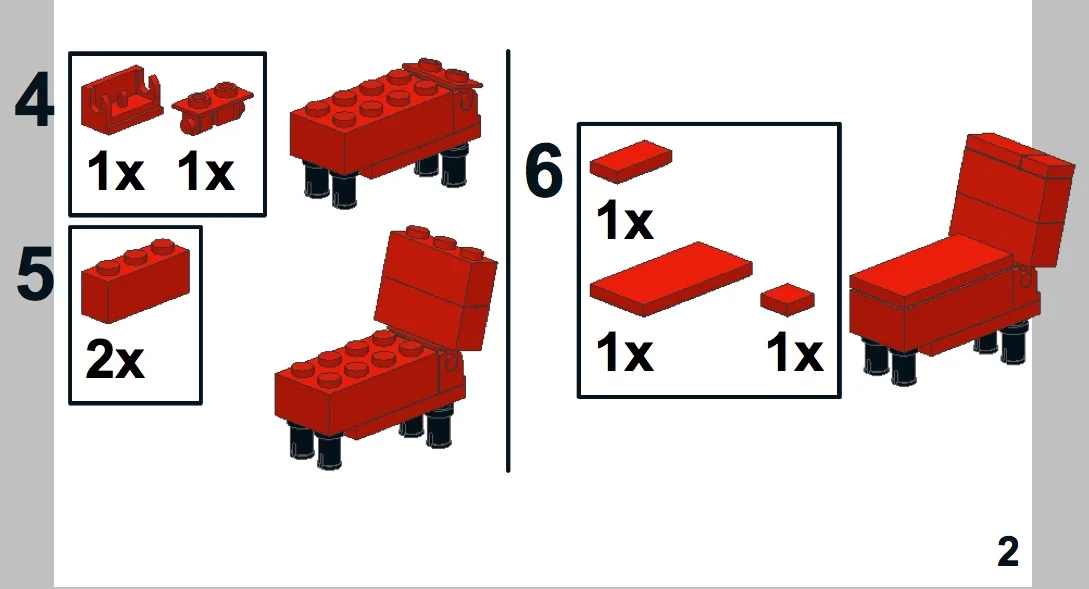 4
1x 1x

5
2x

6
1x
1x 1x

2