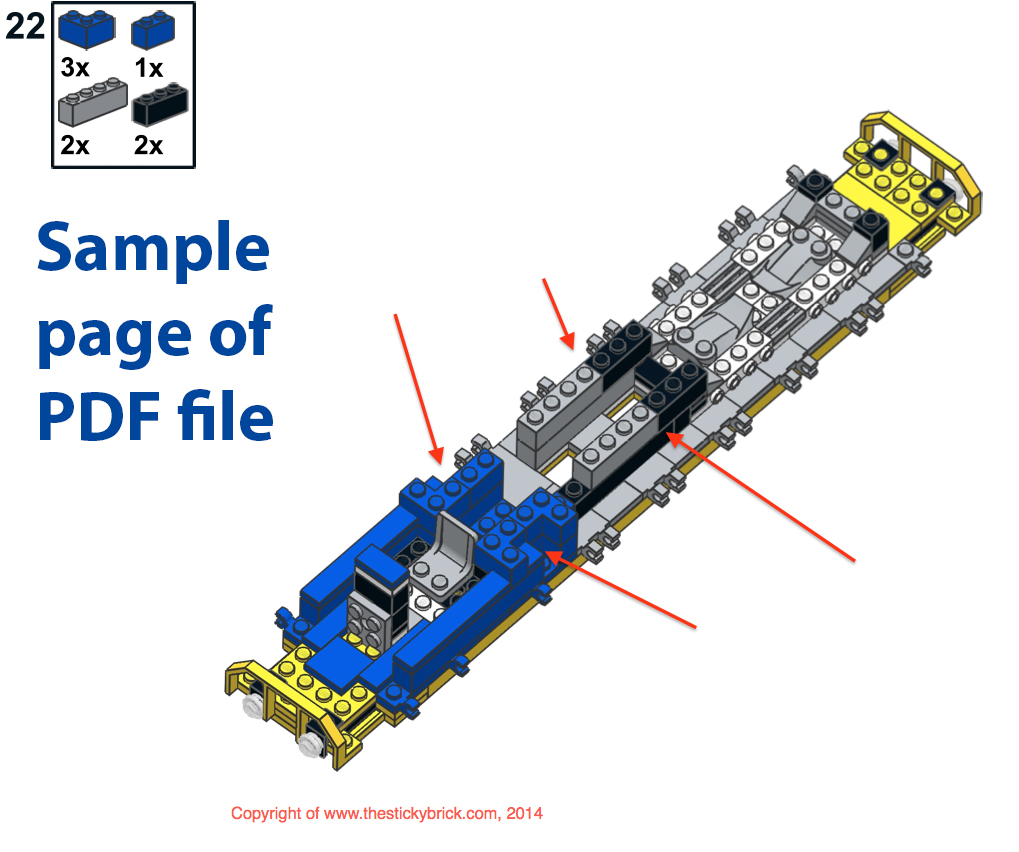 22
3x
1x
2x
2x

Sample page of PDF file

Copyright of www.thestickybrick.com, 2014