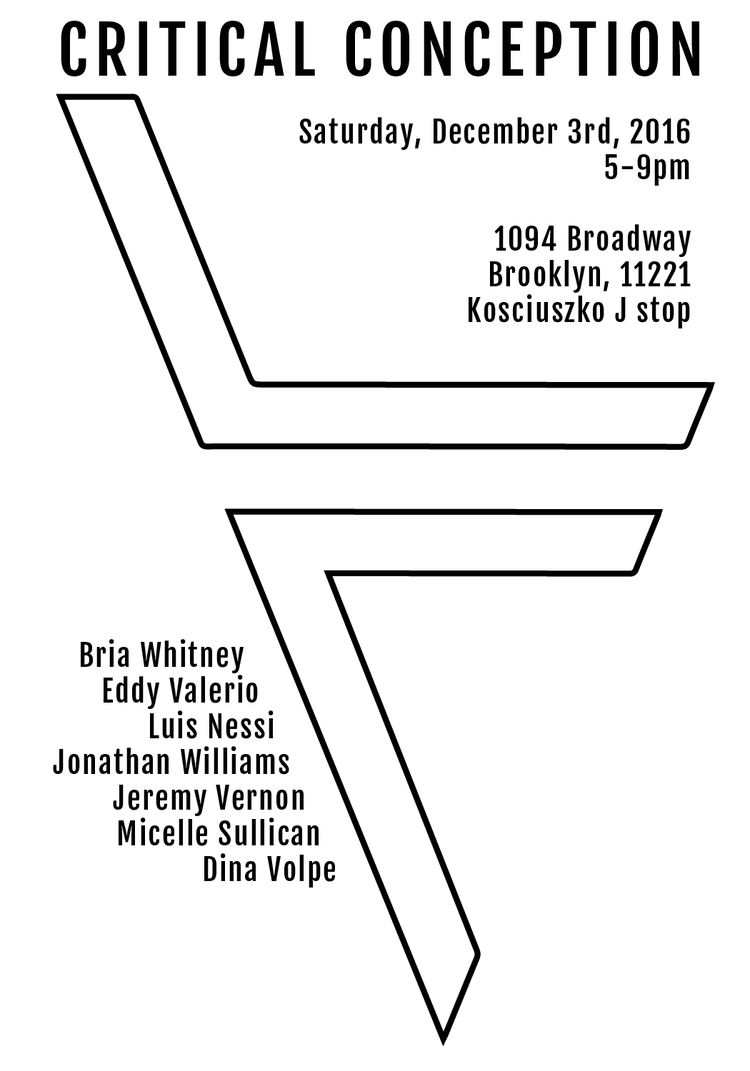 CRITICAL CONCEPTION

Saturday, December 3rd, 2016
5-9pm

1094 Broadway
Brooklyn, 11221
Kosciuszko J stop

Bria Whitney
Eddy Valerio
Luis Nessi
Jonathan Williams
Jeremy Vernon
Micelle Sullican
Dina Volpe