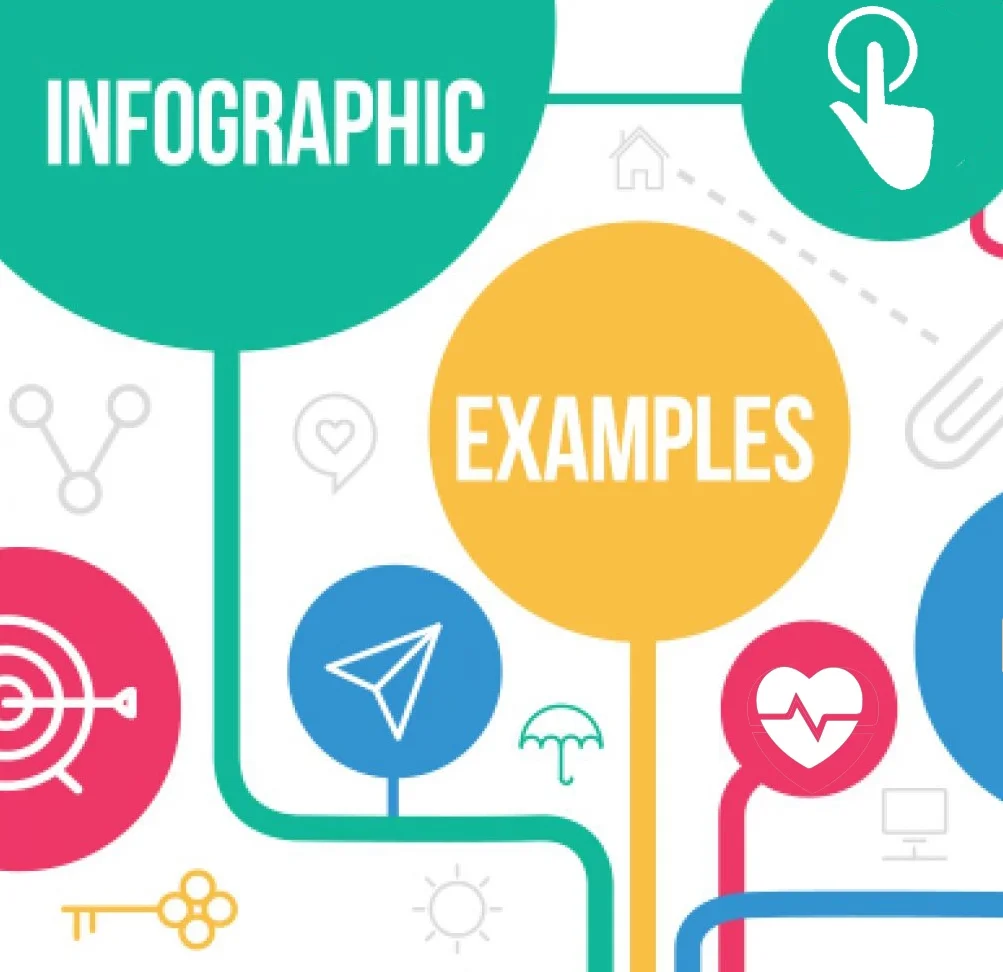 INFOGRAPHIC

EXAMPLES