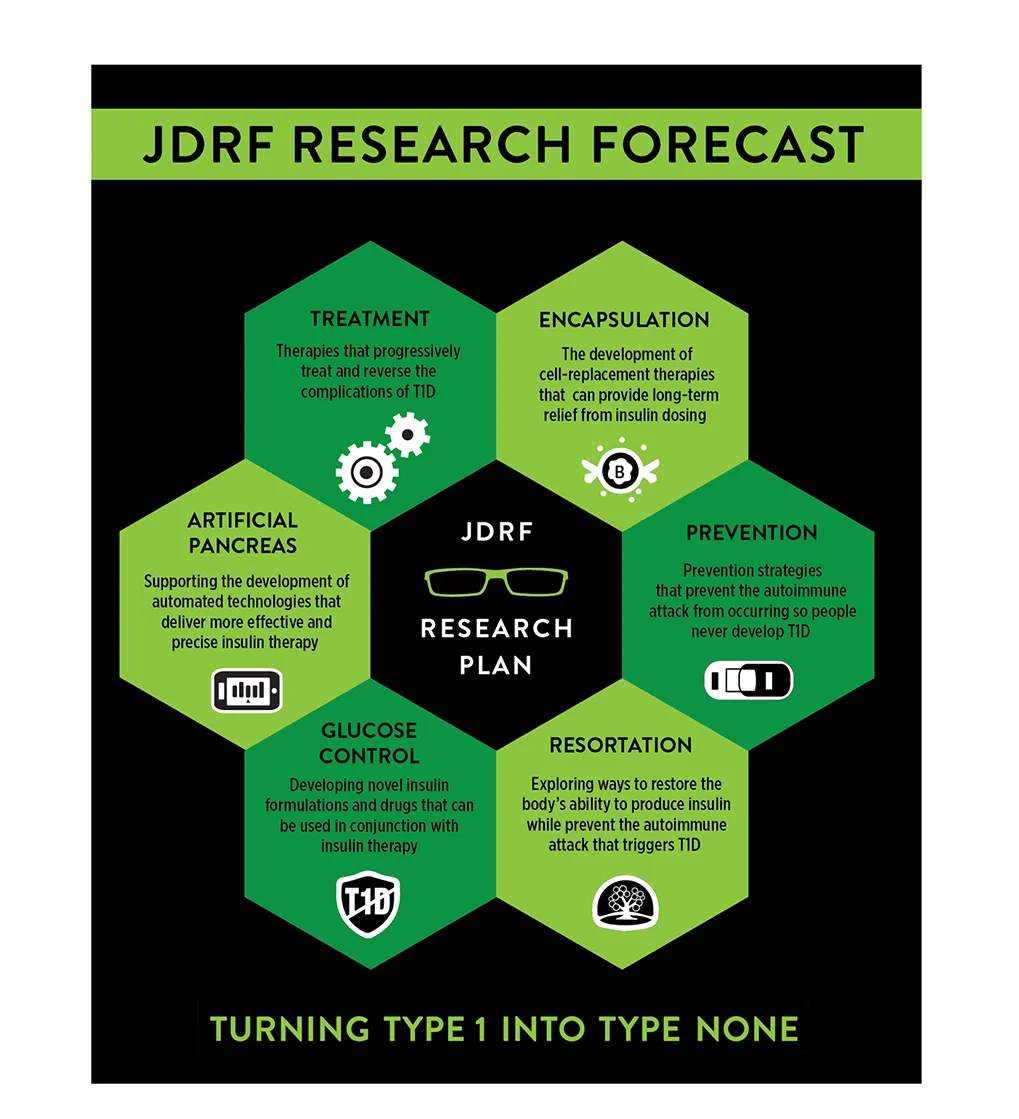 JDRF RESEARCH FORECAST

TREATMENT
Therapies that progressively treat and reverse the complications of T1D

ENCAPSULATION
The development of cell-replacement therapies that can provide long-term relief from insulin dosing

B

ARTIFICIAL PANCREAS
Supporting the development of automated technologies that deliver more effective and precise insulin therapy

JDRF
RESEARCH PLAN

PREVENTION
Prevention strategies that prevent the autoimmune attack from occurring so people never develop T1D

GLUCOSE CONTROL
Developing novel insulin formulations and drugs that can be used in conjunction with insulin therapy

T1D

RESORTATION
Exploring ways to restore the body's ability to produce insulin while prevent the autoimmune attack that triggers T1D

TURNING TYPE 1 INTO TYPE NONE