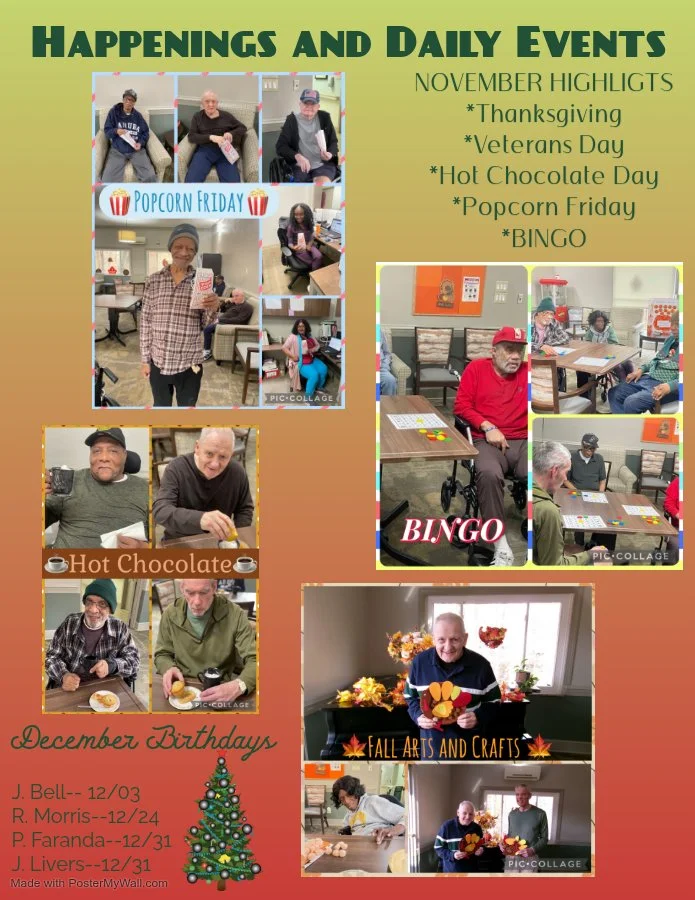 HAPPENINGS AND DAILY EVENTS

NOVEMBER HIGHLIGTS
*Thanksgiving
*Veterans Day
*Hot Chocolate Day
*Popcorn Friday
*BINGO

POPCORN FRIDAY

PIC•COLLAGE

BINGO

PIC•COLLAGE

Hot Chocolate

PIC•COLLAGE

FALL ARTS AND CRAFTS

PIC•COLLAGE

December Birthdays

J. Bell-- 12/03
R. Morris--12/24
P. Faranda--12/31
J. Livers--12/31

Made with PosterMyWall.com