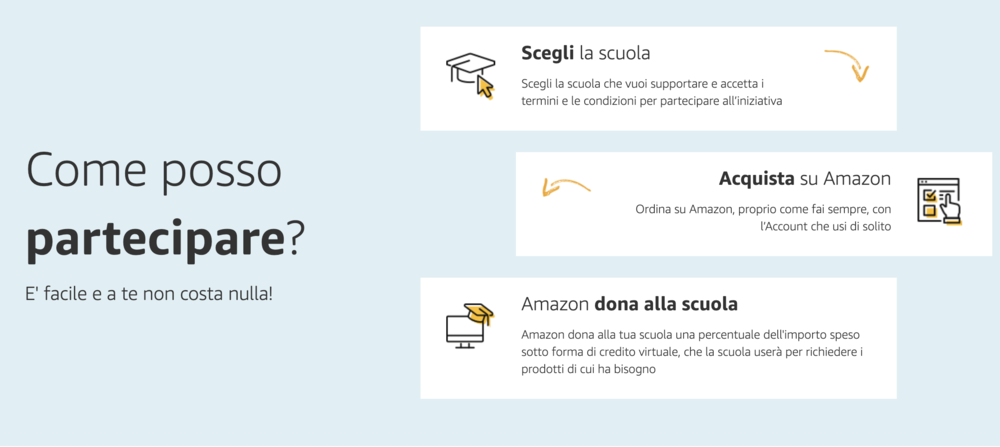 Come posso partecipare?

E' facile e a te non costa nulla!

Scegli la scuola

Scegli la scuola che vuoi supportare e accetta i termini e le condizioni per partecipare all'iniziativa

Acquista su Amazon

Ordina su Amazon, proprio come fai sempre, con l'Account che usi di solito

Amazon dona alla scuola

Amazon dona alla tua scuola una percentuale dell'importo speso sotto forma di credito virtuale, che la scuola userà per richiedere i prodotti di cui ha bisogno