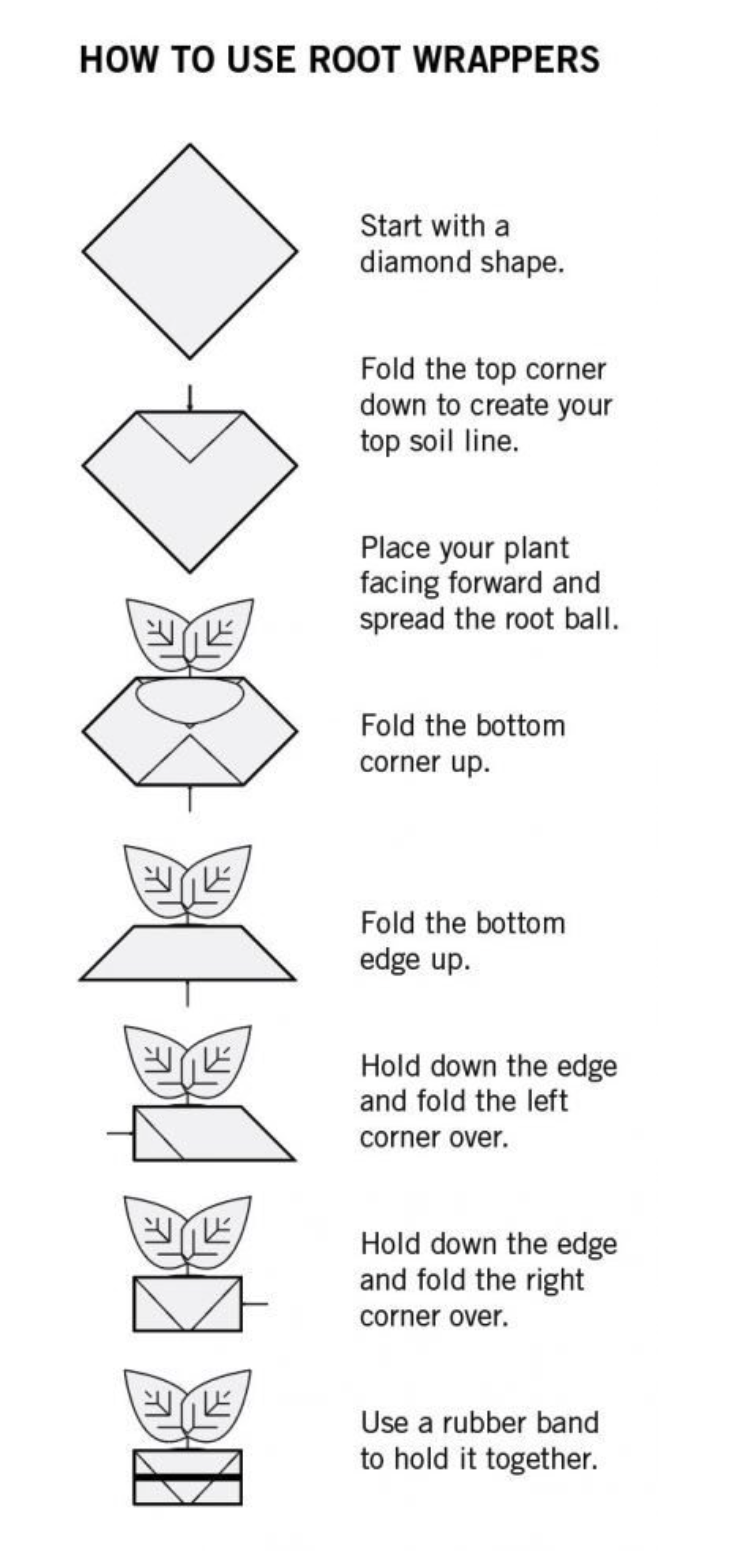 HOW TO USE ROOT WRAPPERS

Start with a diamond shape.

Fold the top corner down to create your top soil line.

Place your plant facing forward and spread the root ball.

Fold the bottom corner up.

Fold the bottom edge up.

Hold down the edge and fold the left corner over.

Hold down the edge and fold the right corner over.

Use a rubber band to hold it together.