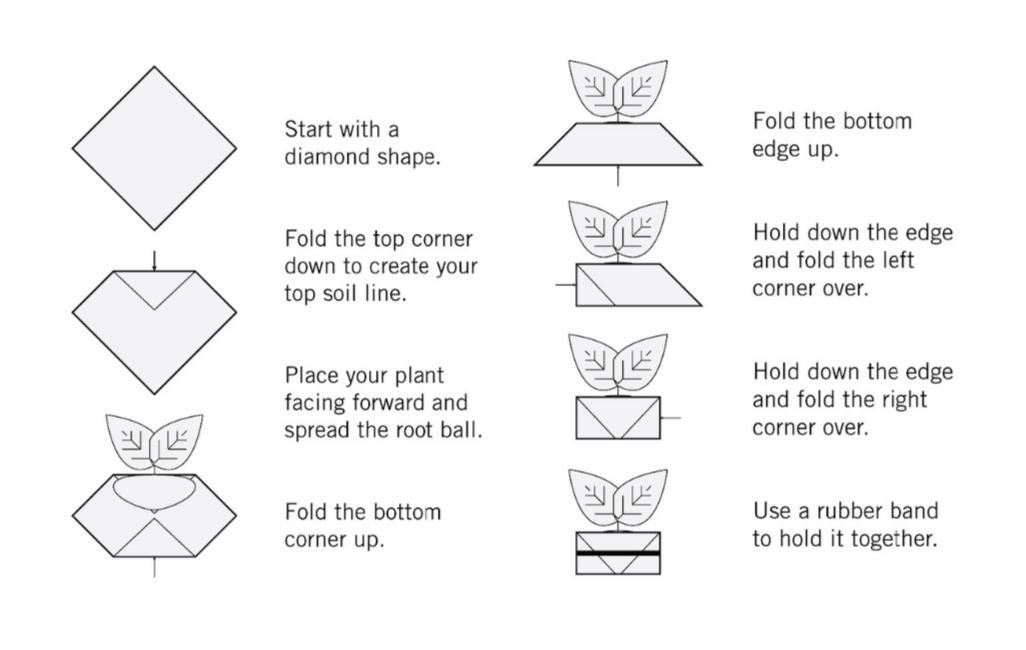 Start with a diamond shape.

Fold the top corner down to create your top soil line.

Place your plant facing forward and spread the root ball.

Fold the bottom corner up.

Fold the bottom edge up.

Hold down the edge and fold the left corner over.

Hold down the edge and fold the right corner over.

Use a rubber band to hold it together.