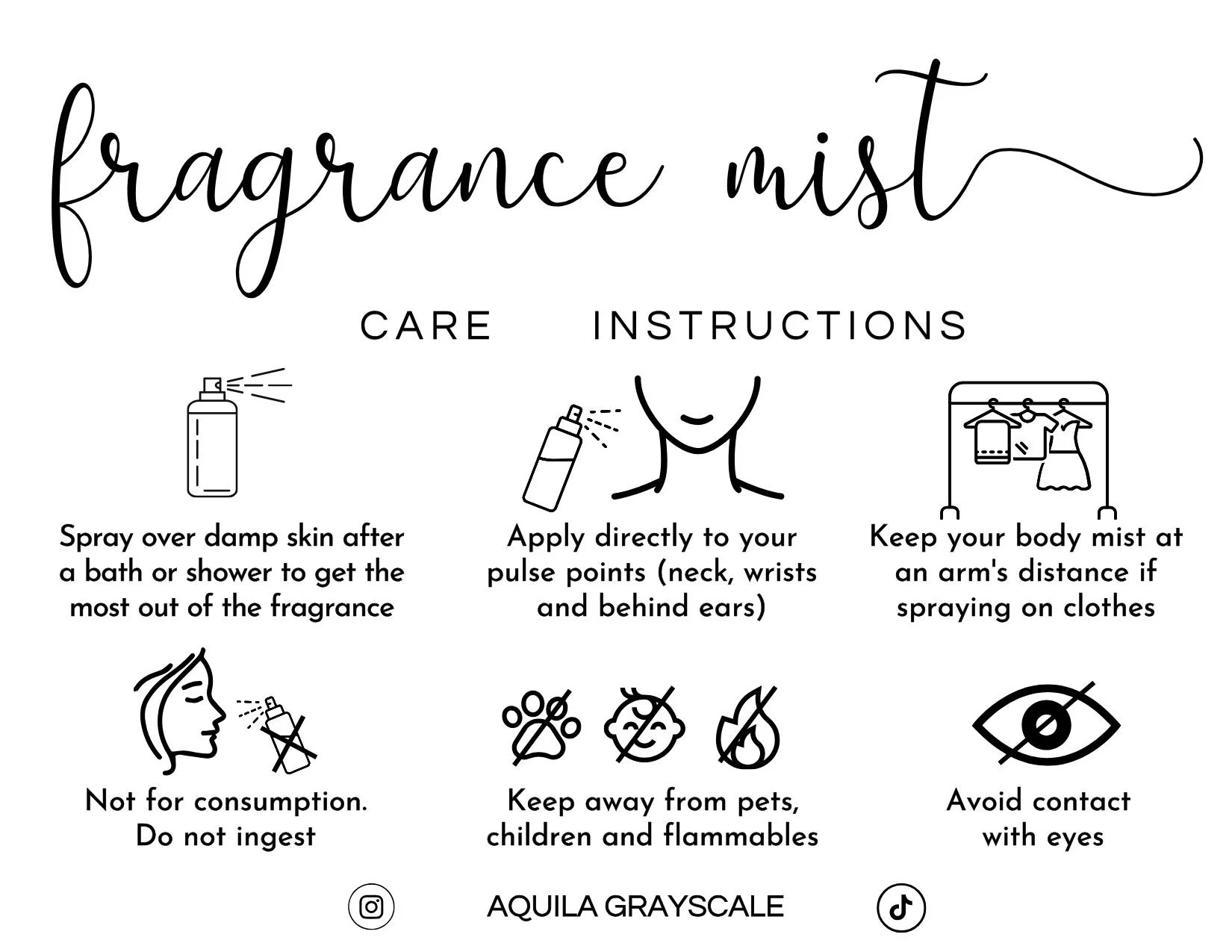 fragrance mist

CARE INSTRUCTIONS

Spray over damp skin after a bath or shower to get the most out of the fragrance

Apply directly to your pulse points (neck, wrists and behind ears)

Keep your body mist at an arm's distance if spraying on clothes

Not for consumption. Do not ingest

Keep away from pets, children and flammables

Avoid contact with eyes

AQUILA GRAYSCALE