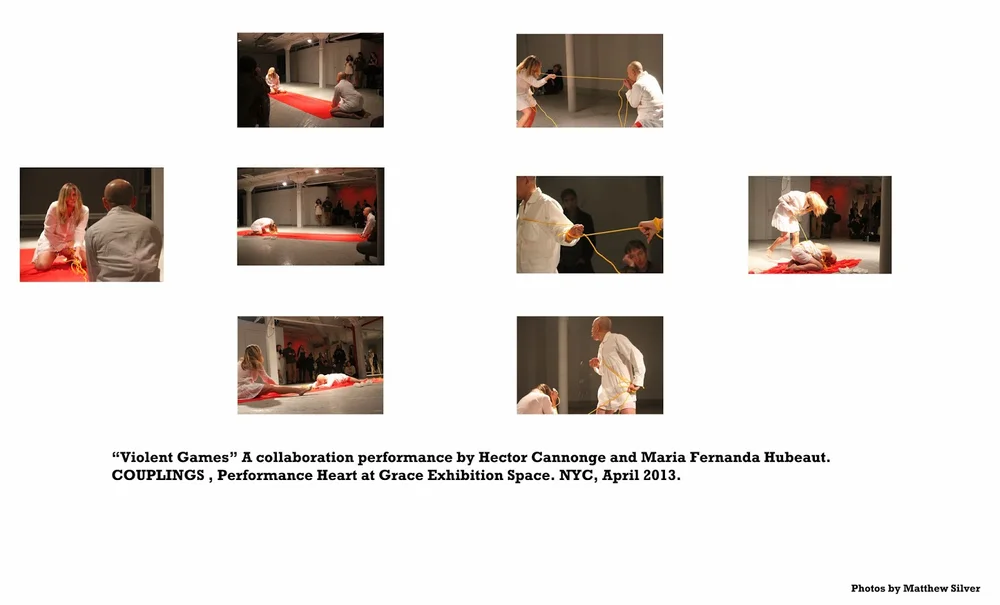 “Violent Games” A collaboration performance by Hector Cannonge and Maria Fernanda Hubeaut.
COUPLINGS , Performance Heart at Grace Exhibition Space. NYC, April 2013.

Photos by Matthew Silver