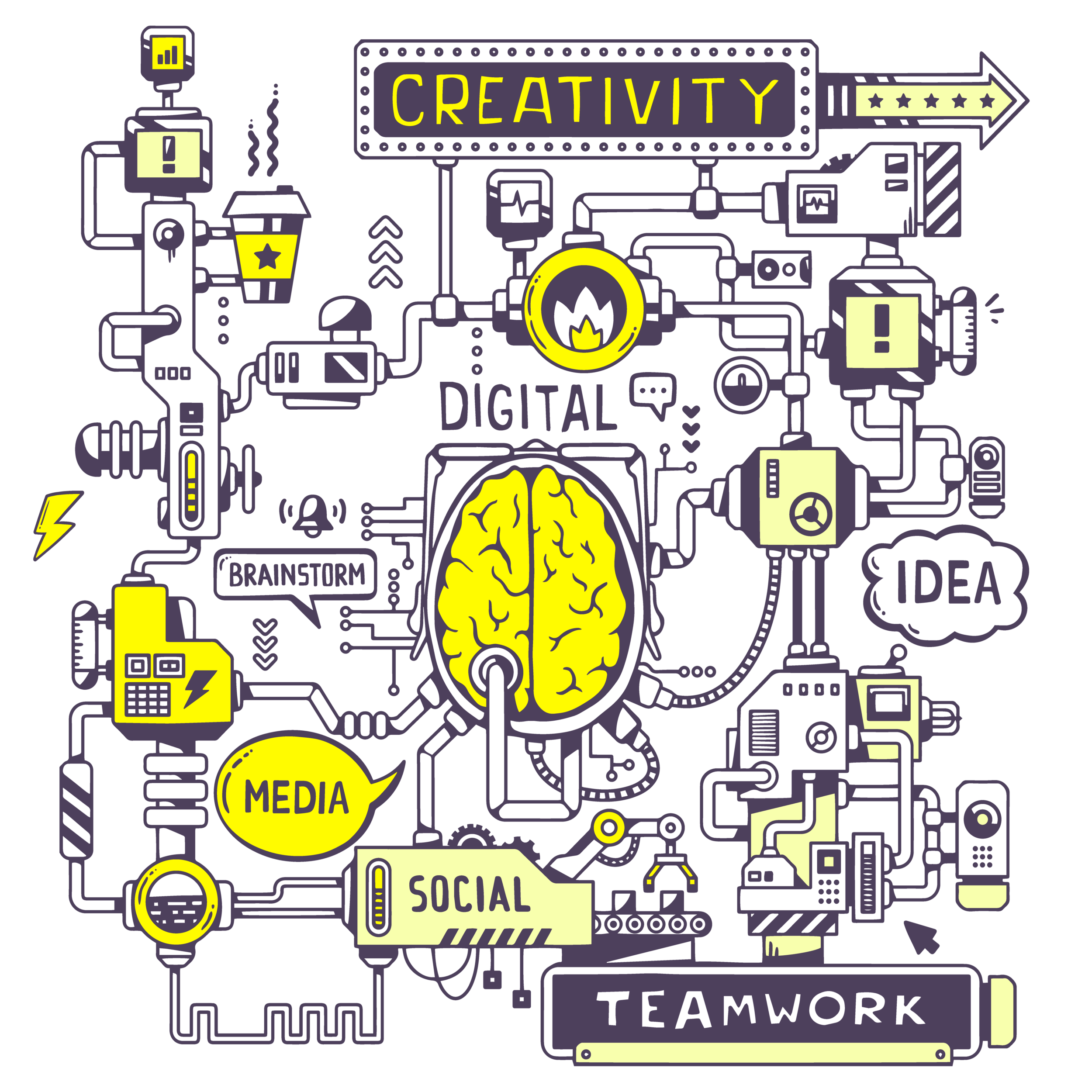 CREATIVITY

DIGITAL

BRAINSTORM

IDEA

MEDIA

SOCIAL

TEAMWORK