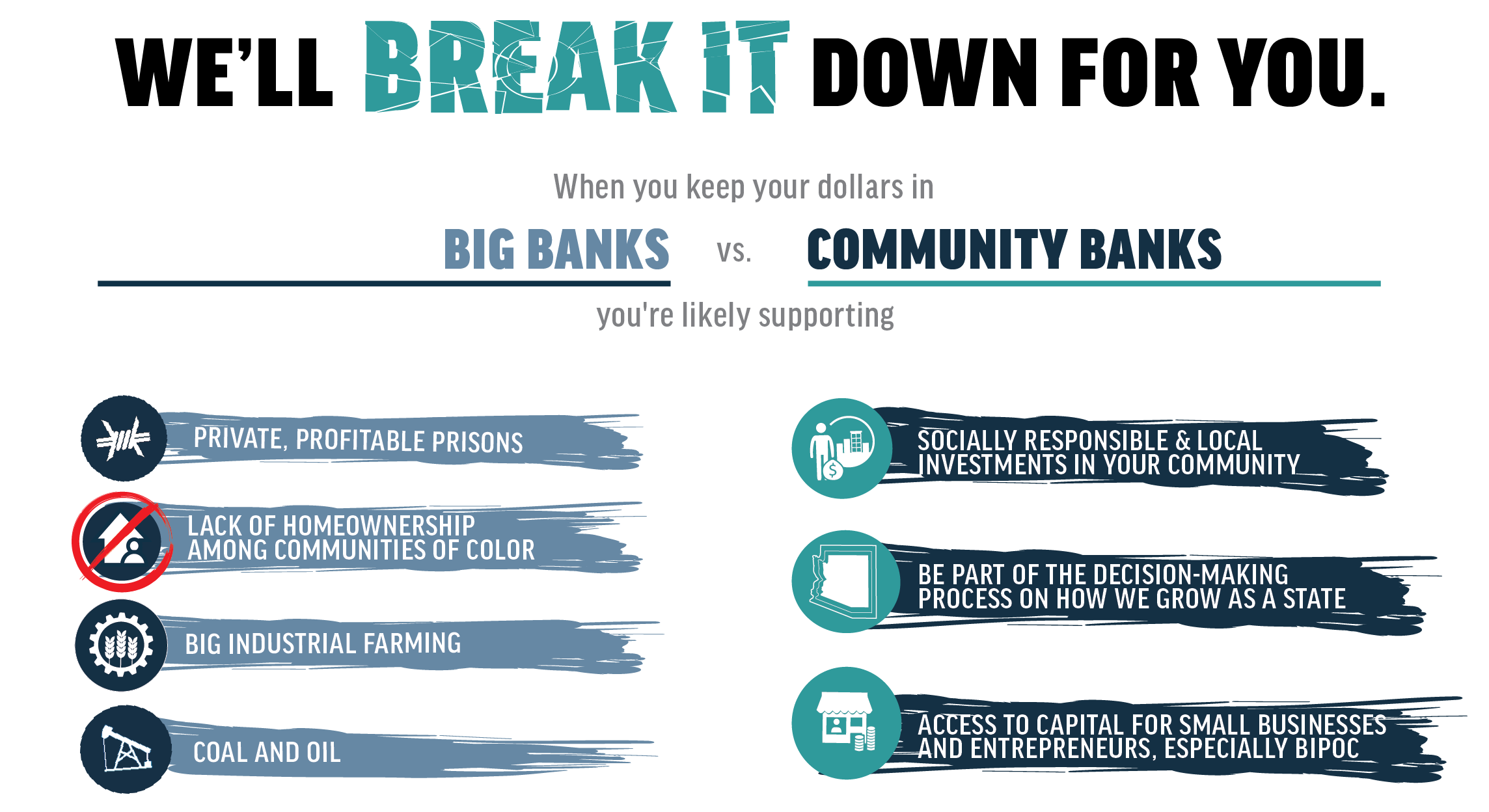 WE'LL BREAK IT DOWN FOR YOU.

When you keep your dollars in

BIG BANKS vs. COMMUNITY BANKS

you're likely supporting

PRIVATE, PROFITABLE PRISONS

LACK OF HOMEOWNERSHIP AMONG COMMUNITIES OF COLOR

BIG INDUSTRIAL FARMING

COAL AND OIL

SOCIALLY RESPONSIBLE & LOCAL INVESTMENTS IN YOUR COMMUNITY

BE PART OF THE DECISION-MAKING PROCESS ON HOW WE GROW AS A STATE

ACCESS TO CAPITAL FOR SMALL BUSINESSES AND ENTREPRENEURS, ESPECIALLY BIPOC