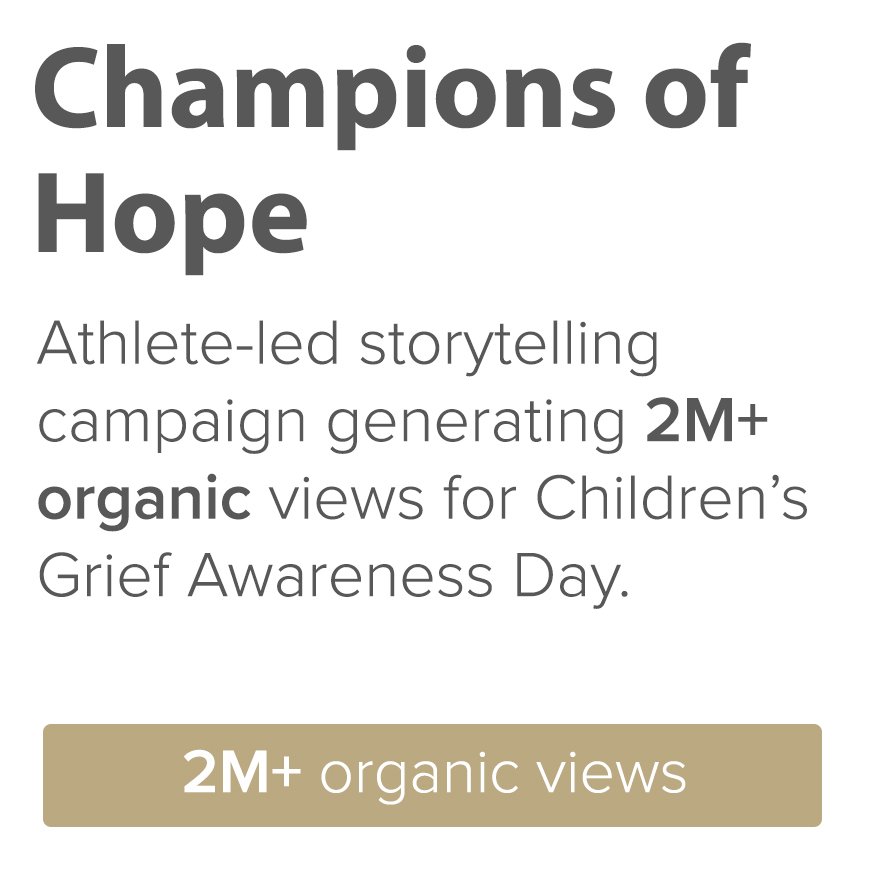 Champions of Hope

Athlete-led storytelling campaign generating 2M+ organic views for Children's Grief Awareness Day.

2M+ organic views