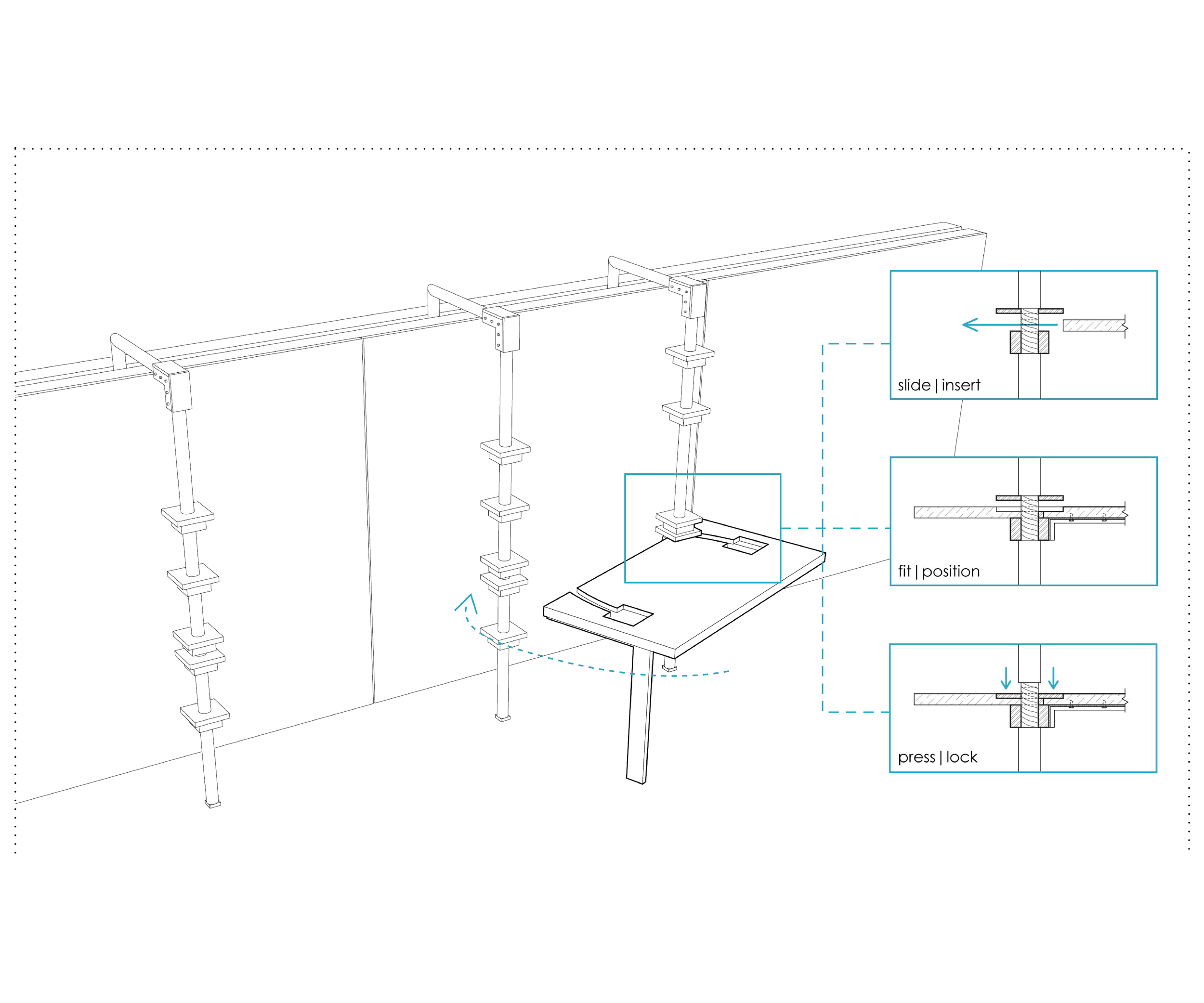 slide | insert

fit | position

press | lock