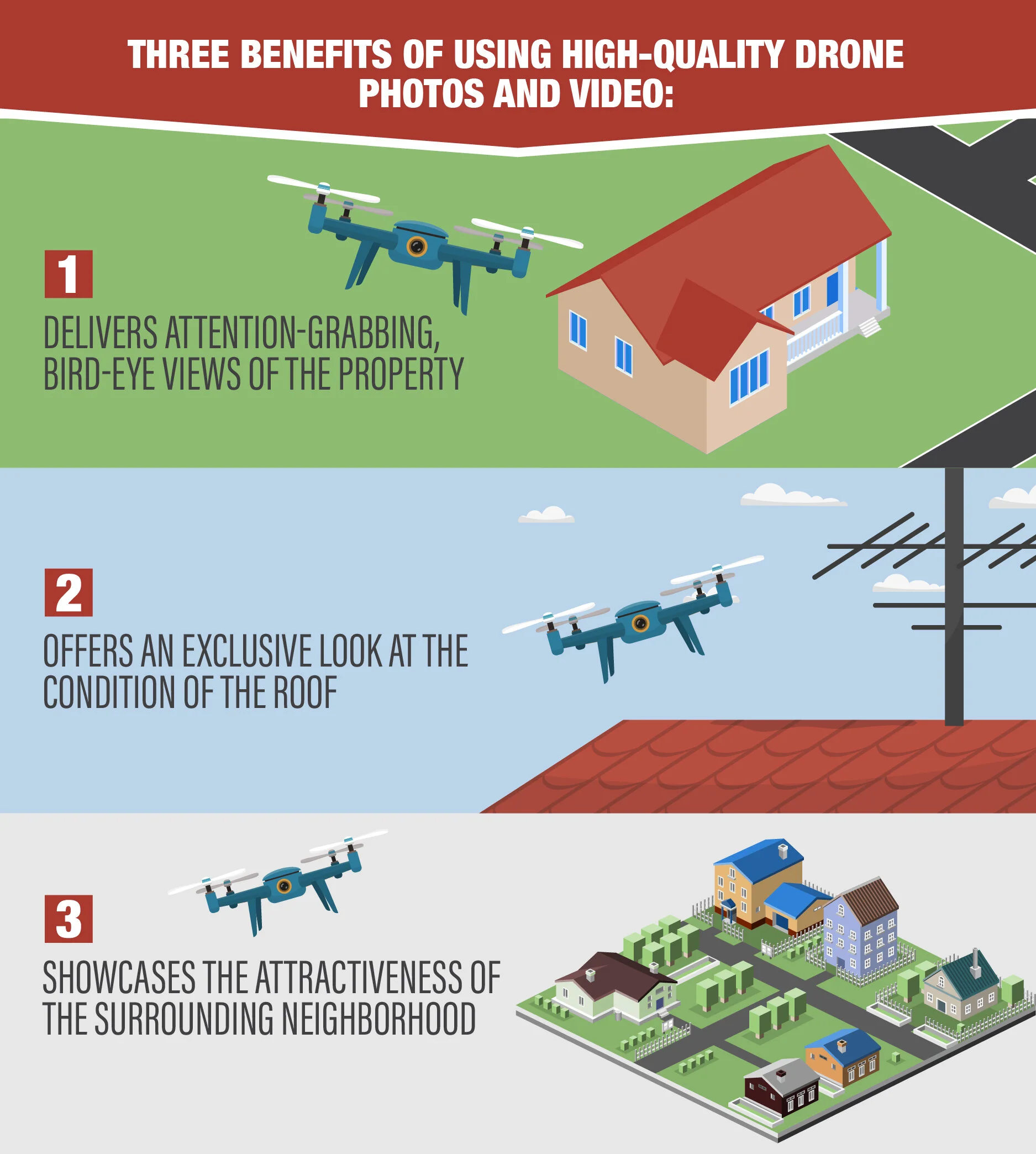 THREE BENEFITS OF USING HIGH-QUALITY DRONE PHOTOS AND VIDEO:

1

DELIVERS ATTENTION-GRABBING, BIRD-EYE VIEWS OF THE PROPERTY

2

OFFERS AN EXCLUSIVE LOOK AT THE CONDITION OF THE ROOF

3

SHOWCASES THE ATTRACTIVENESS OF THE SURROUNDING NEIGHBORHOOD