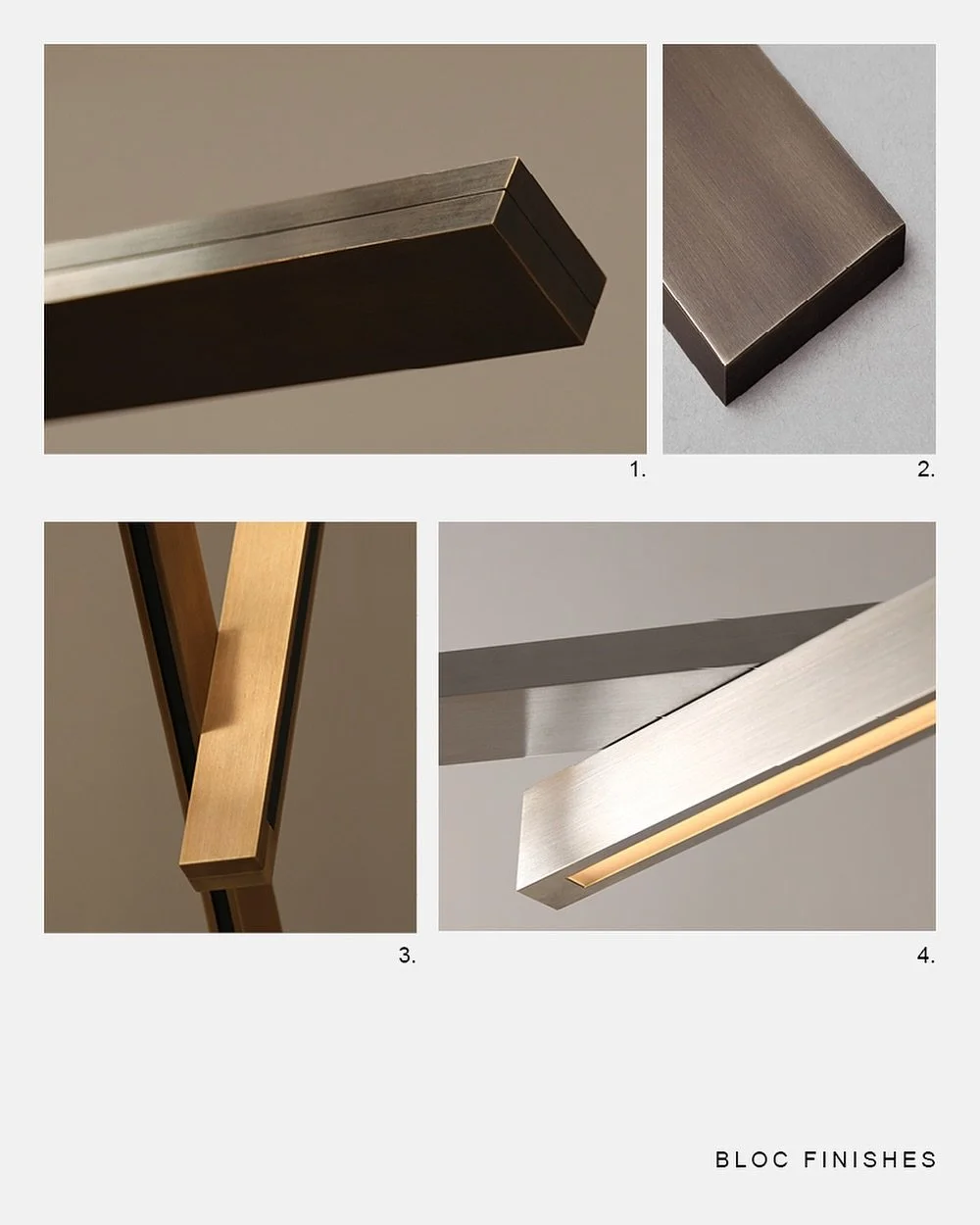 1.

2.

3.

4.

BLOC FINISHES