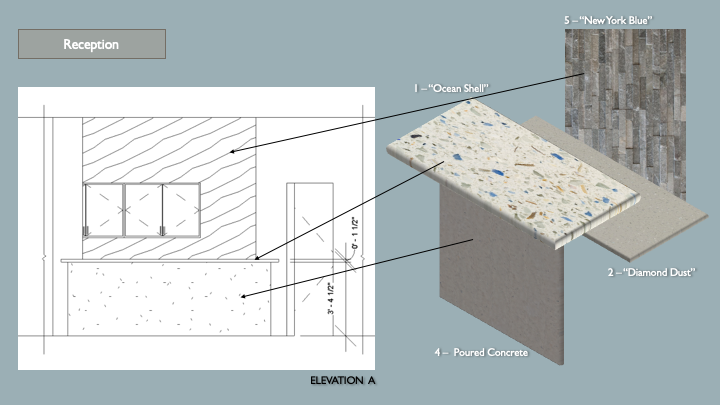 Reception

5 – "New York Blue"

1 – "Ocean Shell"

0' - 1 1/2"

3' - 4 1/2"

2 – "Diamond Dust"

4 – Poured Concrete

ELEVATION A