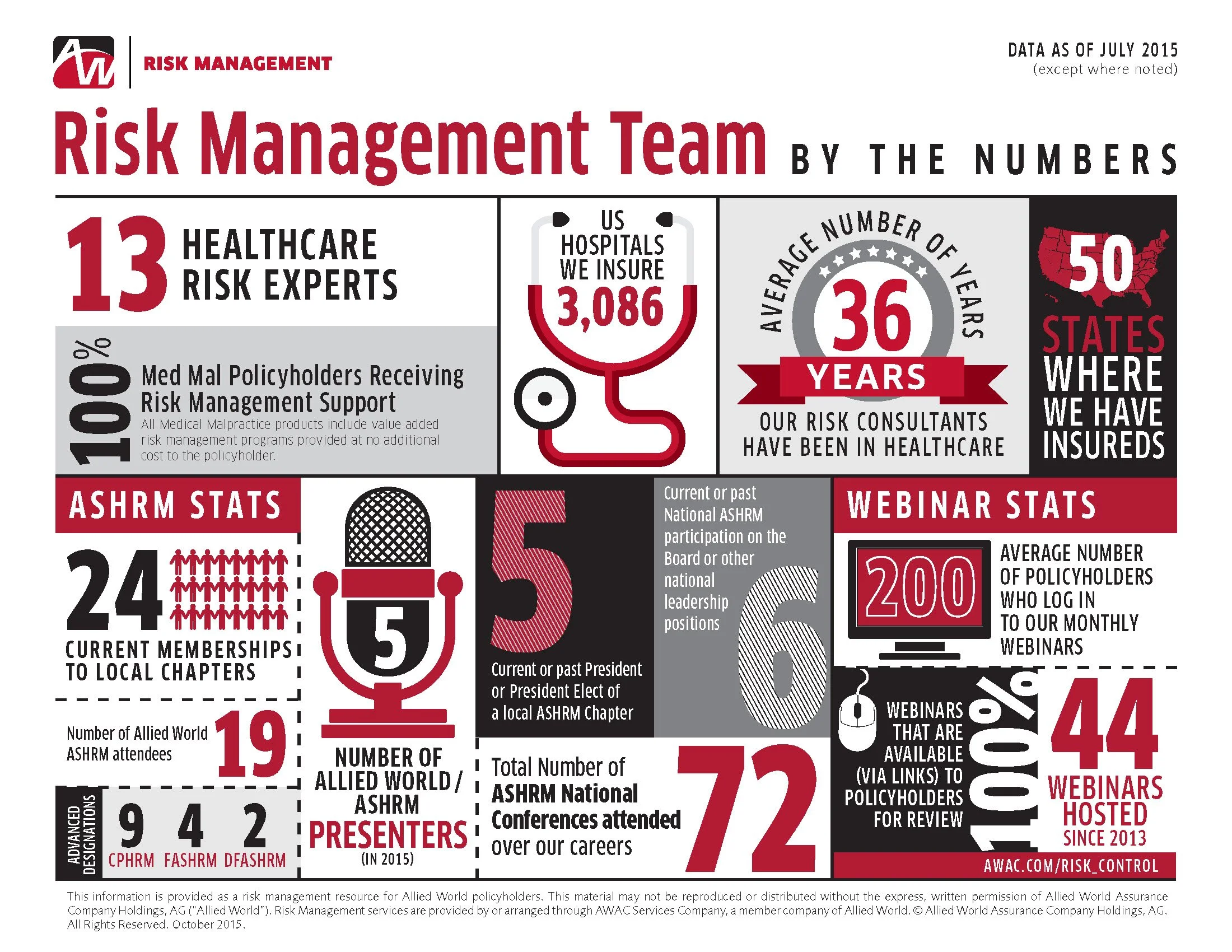 AW RISK MANAGEMENT

DATA AS OF JULY 2015
(except where noted)

Risk Management Team BY THE NUMBERS

13 HEALTHCARE RISK EXPERTS

100% Med Mal Policyholders Receiving Risk Management Support
All Medical Malpractice products include value added risk management programs provided at no additional cost to the policyholder.

US HOSPITALS WE INSURE 3,086

AVERAGE NUMBER OF YEARS
36 YEARS
OUR RISK CONSULTANTS HAVE BEEN IN HEALTHCARE

50 STATES WHERE WE HAVE INSUREDS

ASHRM STATS

24 CURRENT MEMBERSHIPS TO LOCAL CHAPTERS

Number of Allied World ASHRM attendees 19

ADVANCED DESIGNATIONS
9 CPHRM
4 FASHRM
2 DFASHRM

5
NUMBER OF ALLIED WORLD / ASHRM PRESENTERS (IN 2015)

5
Current or past President or President Elect of a local ASHRM Chapter

Current or past National ASHRM participation on the Board or other national leadership positions
6

Total Number of ASHRM National Conferences attended over our careers 72

WEBINAR STATS

200
AVERAGE NUMBER OF POLICYHOLDERS WHO LOG IN TO OUR MONTHLY WEBINARS

WEBINARS THAT ARE AVAILABLE (VIA LINKS) TO POLICYHOLDERS FOR REVIEW 100%

44 WEBINARS HOSTED SINCE 2013

AWAC.COM/RISK_CONTROL

This information is provided as a risk management resource for Allied World policyholders. This material may not be reproduced or distributed without the express, written permission of Allied World Assurance Company Holdings, AG ("Allied World"). Risk Management services are provided by or arranged through AWAC Services Company, a member company of Allied World. © Allied World Assurance Company Holdings, AG. All Rights Reserved. October 2015.