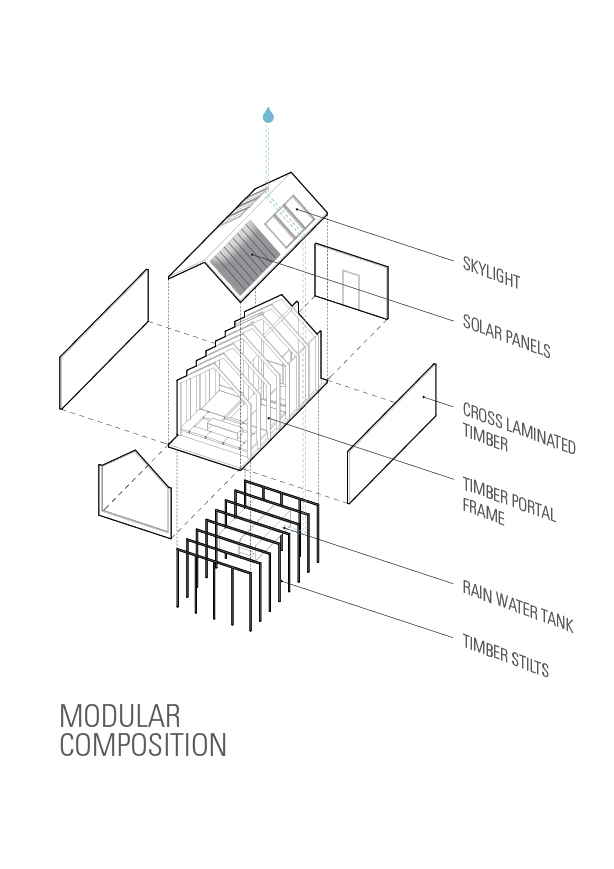 SKYLIGHT

SOLAR PANELS

CROSS LAMINATED TIMBER

TIMBER PORTAL FRAME

RAIN WATER TANK

TIMBER STILTS

MODULAR COMPOSITION