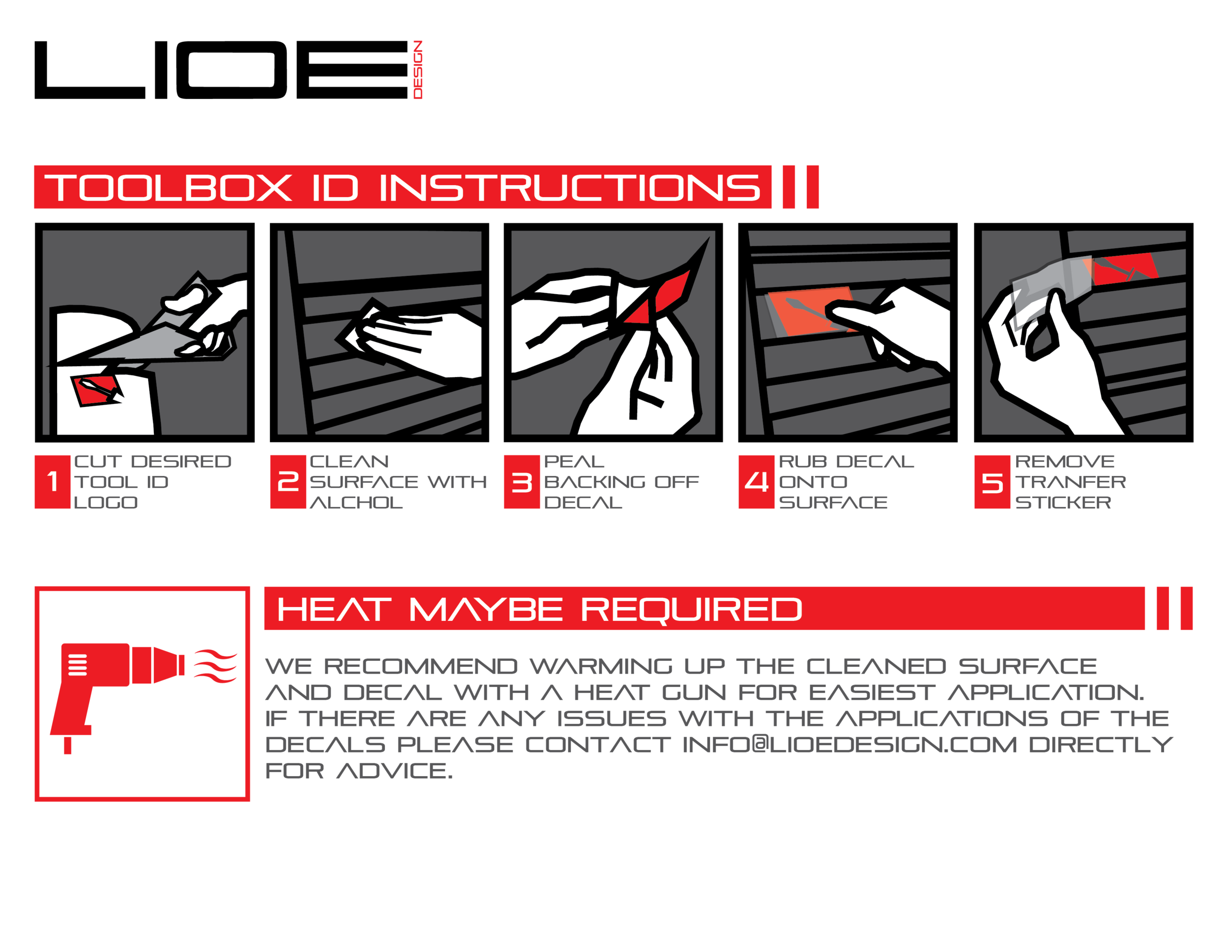 LIOE DESIGN

TOOLBOX ID INSTRUCTIONS

1 CUT DESIRED TOOL ID LOGO

2 CLEAN SURFACE WITH ALCHOL

3 PEAL BACKING OFF DECAL

4 RUB DECAL ONTO SURFACE

5 REMOVE TRANFER STICKER

HEAT MAYBE REQUIRED

WE RECOMMEND WARMING UP THE CLEANED SURFACE AND DECAL WITH A HEAT GUN FOR EASIEST APPLICATION. IF THERE ARE ANY ISSUES WITH THE APPLICATIONS OF THE DECALS PLEASE CONTACT INFO@LIOEDESIGN.COM DIRECTLY FOR ADVICE.