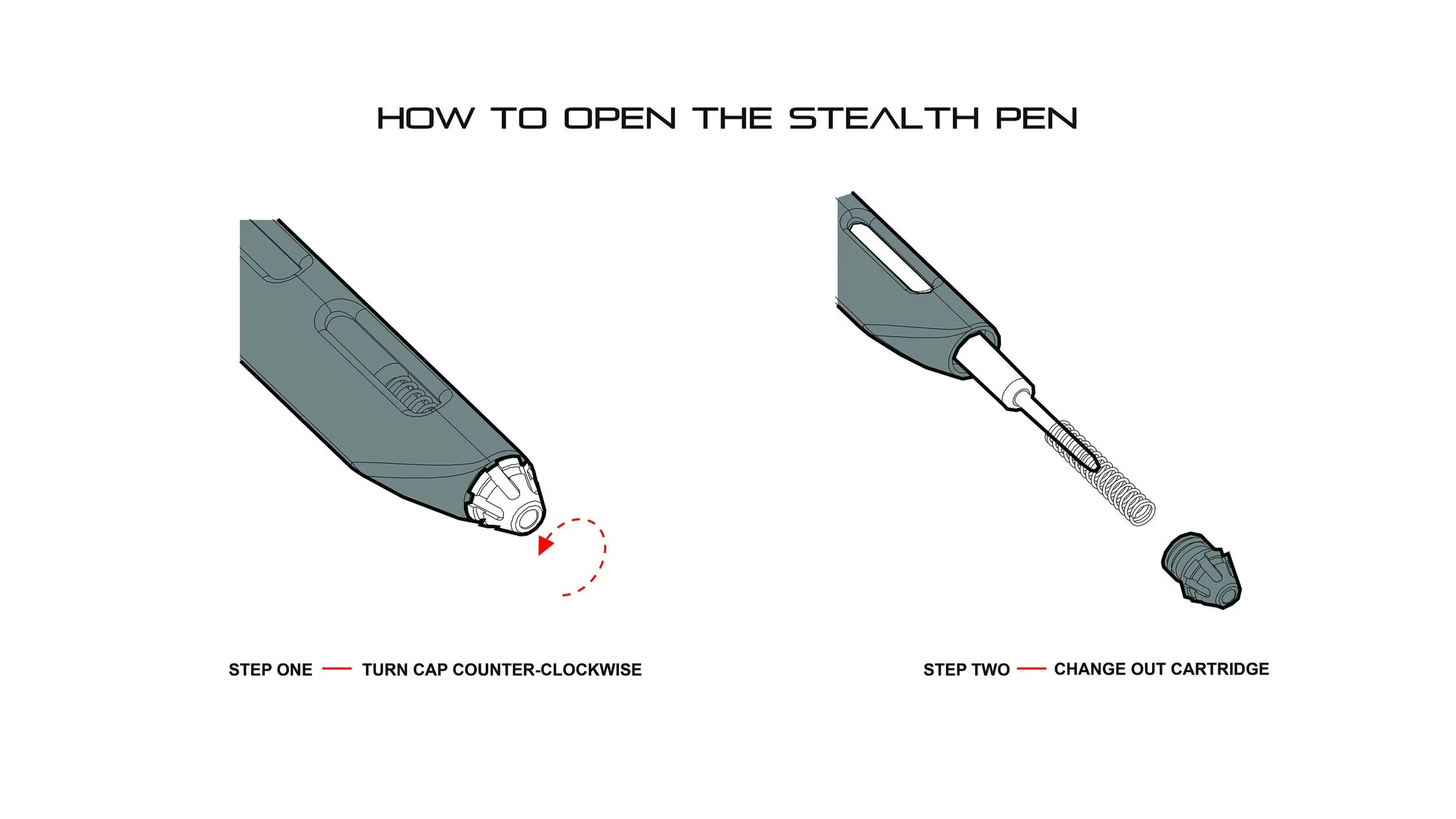 HOW TO OPEN THE STEALTH PEN

STEP ONE — TURN CAP COUNTER-CLOCKWISE

STEP TWO — CHANGE OUT CARTRIDGE