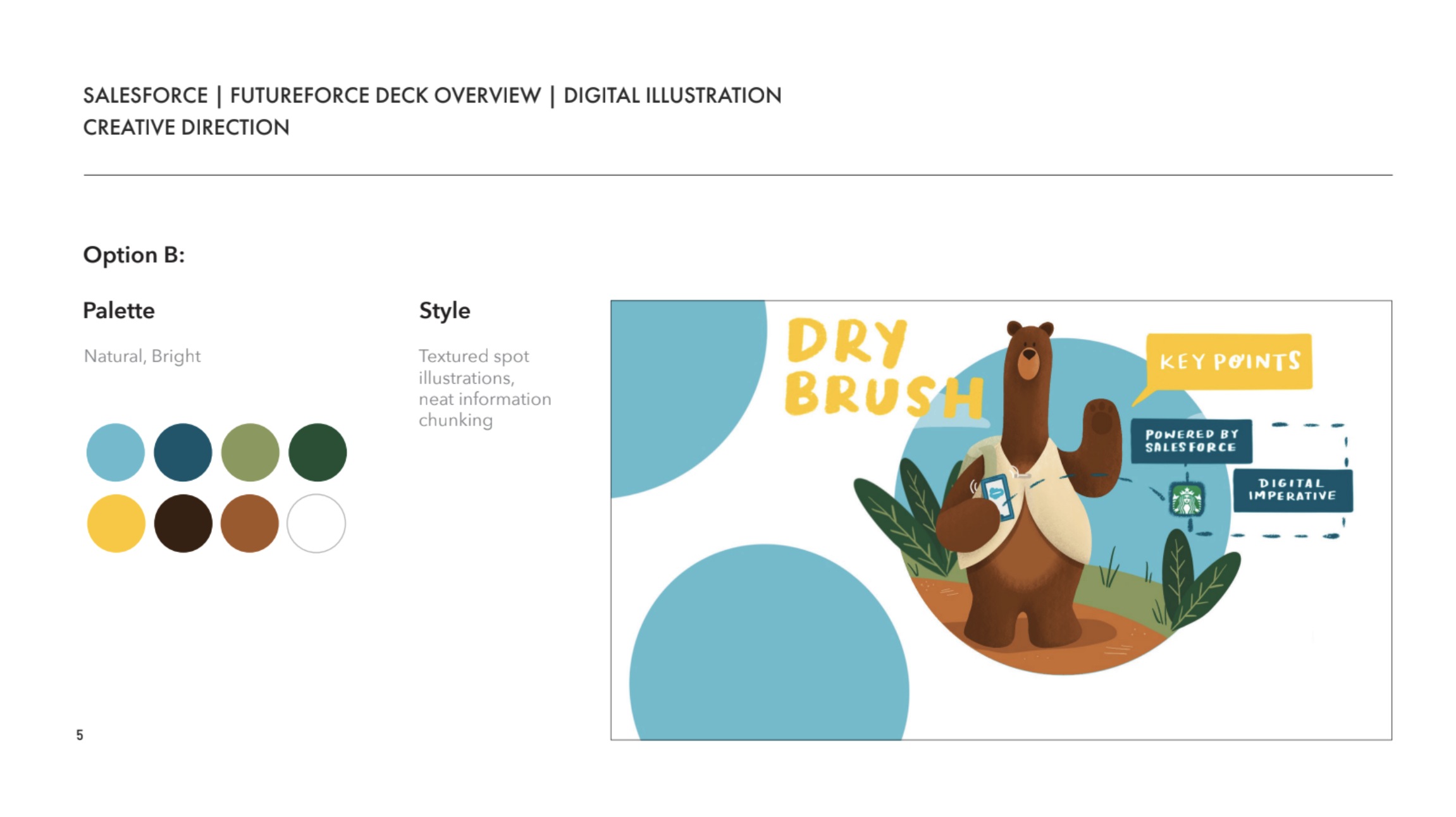 SALESFORCE | FUTUREFORCE DECK OVERVIEW | DIGITAL ILLUSTRATION
CREATIVE DIRECTION

Option B:

Palette

Natural, Bright

Style

Textured spot illustrations, neat information chunking

DRY BRUSH

KEY POINTS

POWERED BY SALESFORCE

DIGITAL IMPERATIVE

5