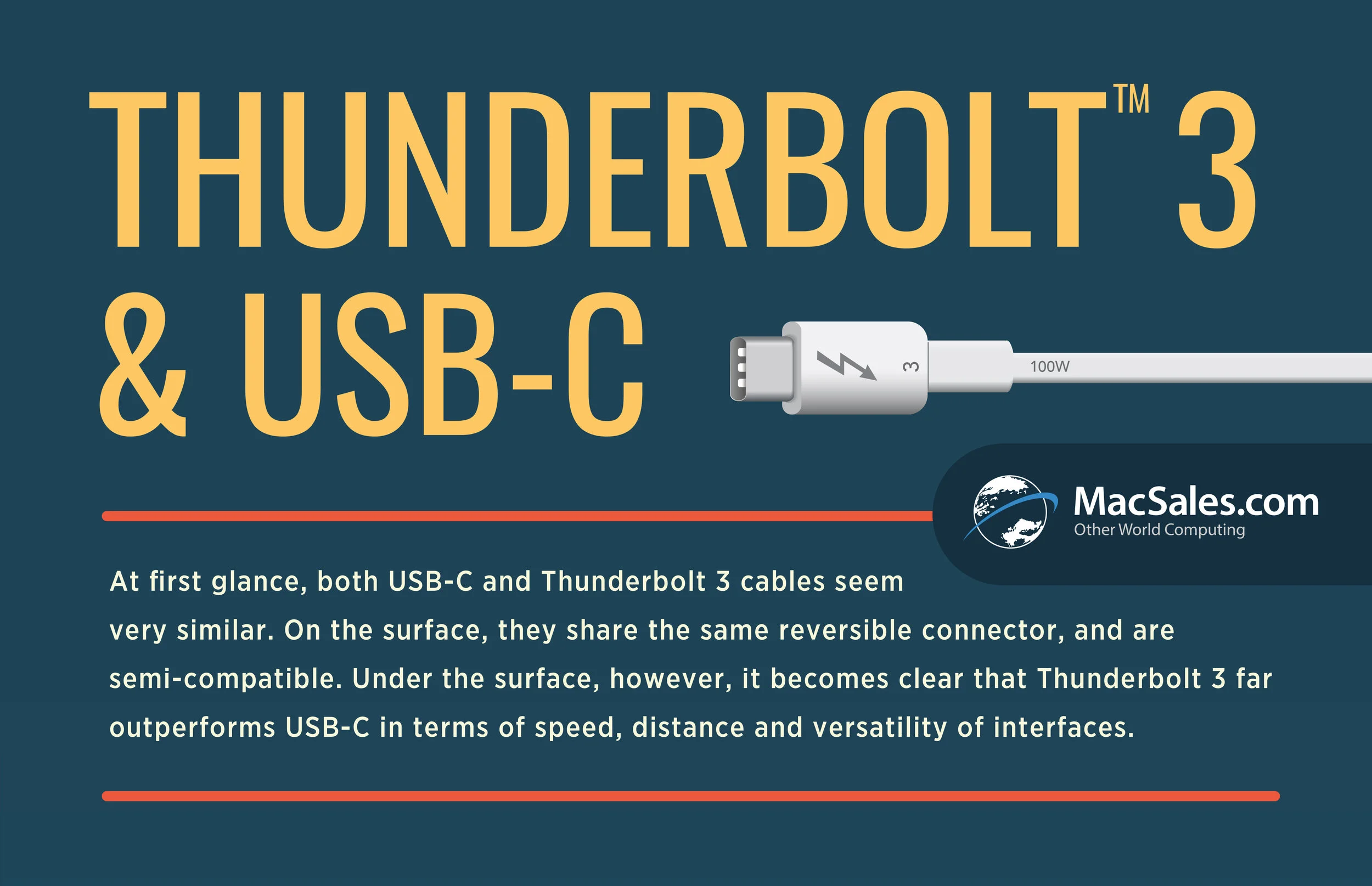 THUNDERBOLT™ 3 & USB-C

3

100W

MacSales.com
Other World Computing

At first glance, both USB-C and Thunderbolt 3 cables seem very similar. On the surface, they share the same reversible connector, and are semi-compatible. Under the surface, however, it becomes clear that Thunderbolt 3 far outperforms USB-C in terms of speed, distance and versatility of interfaces.