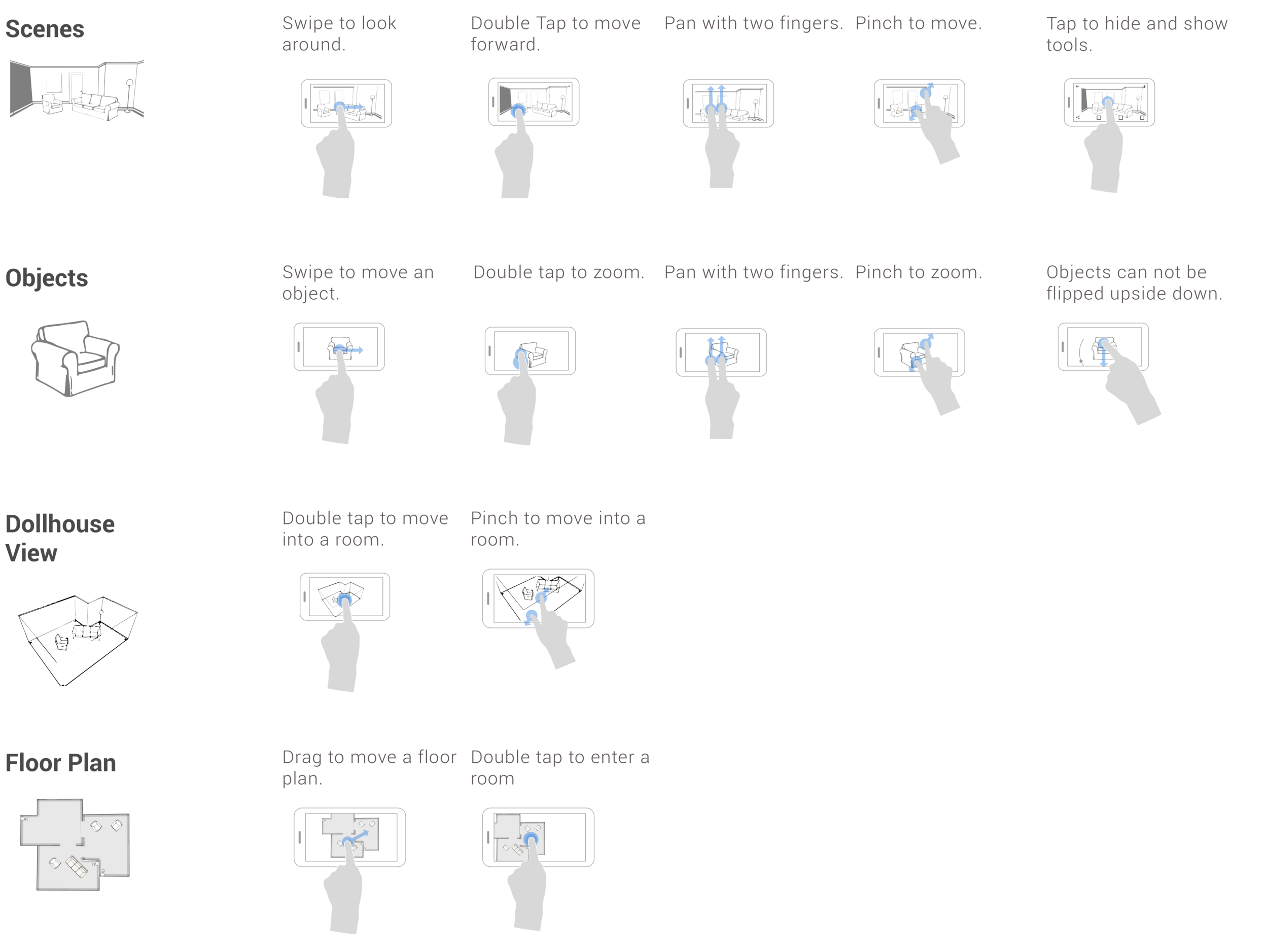 Scenes

Swipe to look around.

Double Tap to move forward.

Pan with two fingers.

Pinch to move.

Tap to hide and show tools.

Objects

Swipe to move an object.

Double tap to zoom.

Pan with two fingers.

Pinch to zoom.

Objects can not be flipped upside down.

Dollhouse View

Double tap to move into a room.

Pinch to move into a room.

Floor Plan

Drag to move a floor plan.

Double tap to enter a room