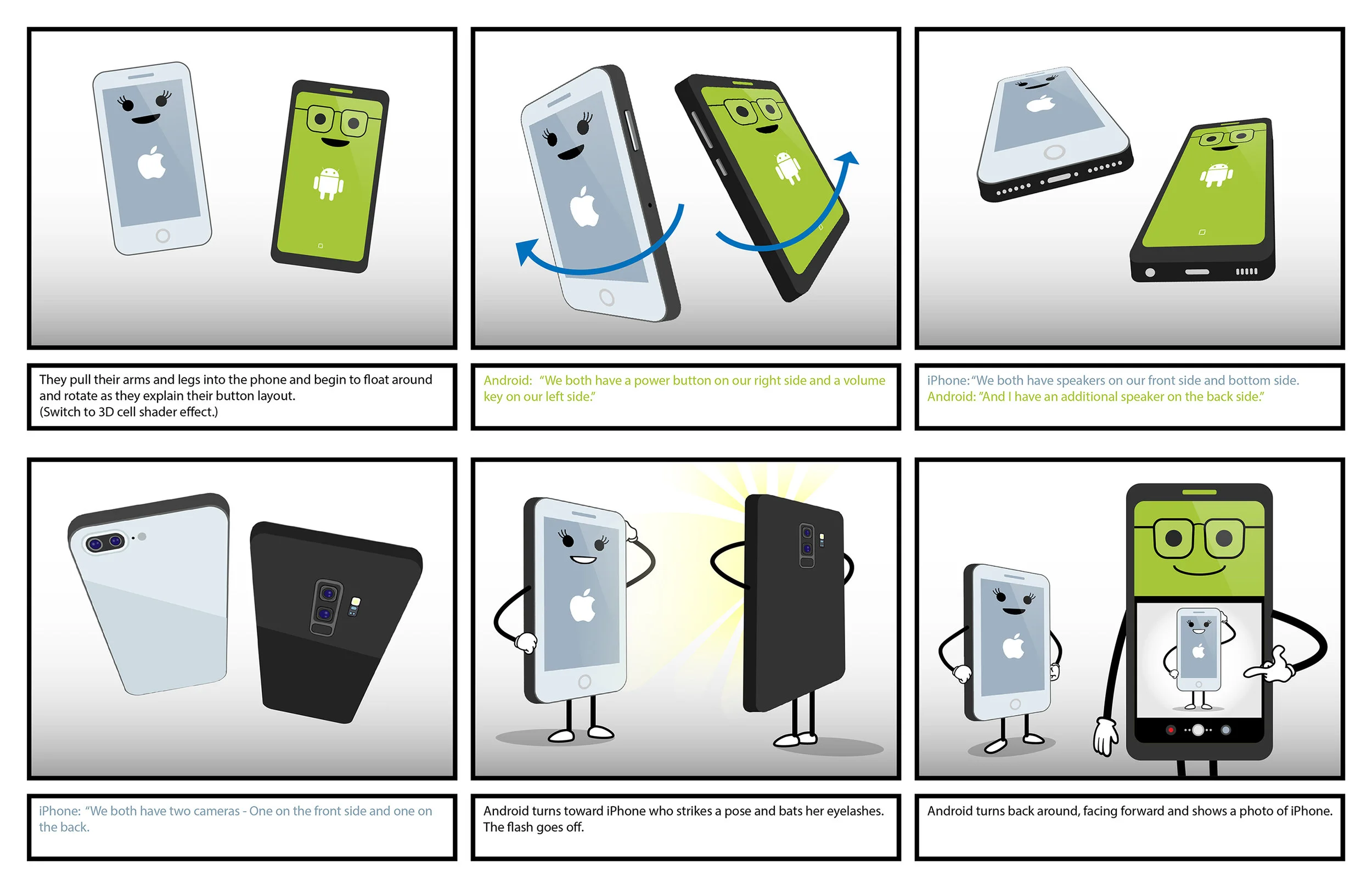 They pull their arms and legs into the phone and begin to float around and rotate as they explain their button layout.
(Switch to 3D cell shader effect.)

Android: "We both have a power button on our right side and a volume key on our left side."

iPhone: "We both have speakers on our front side and bottom side.
Android: "And I have an additional speaker on the back side."

iPhone: "We both have two cameras - One on the front side and one on the back.

Android turns toward iPhone who strikes a pose and bats her eyelashes. The flash goes off.

Android turns back around, facing forward and shows a photo of iPhone.