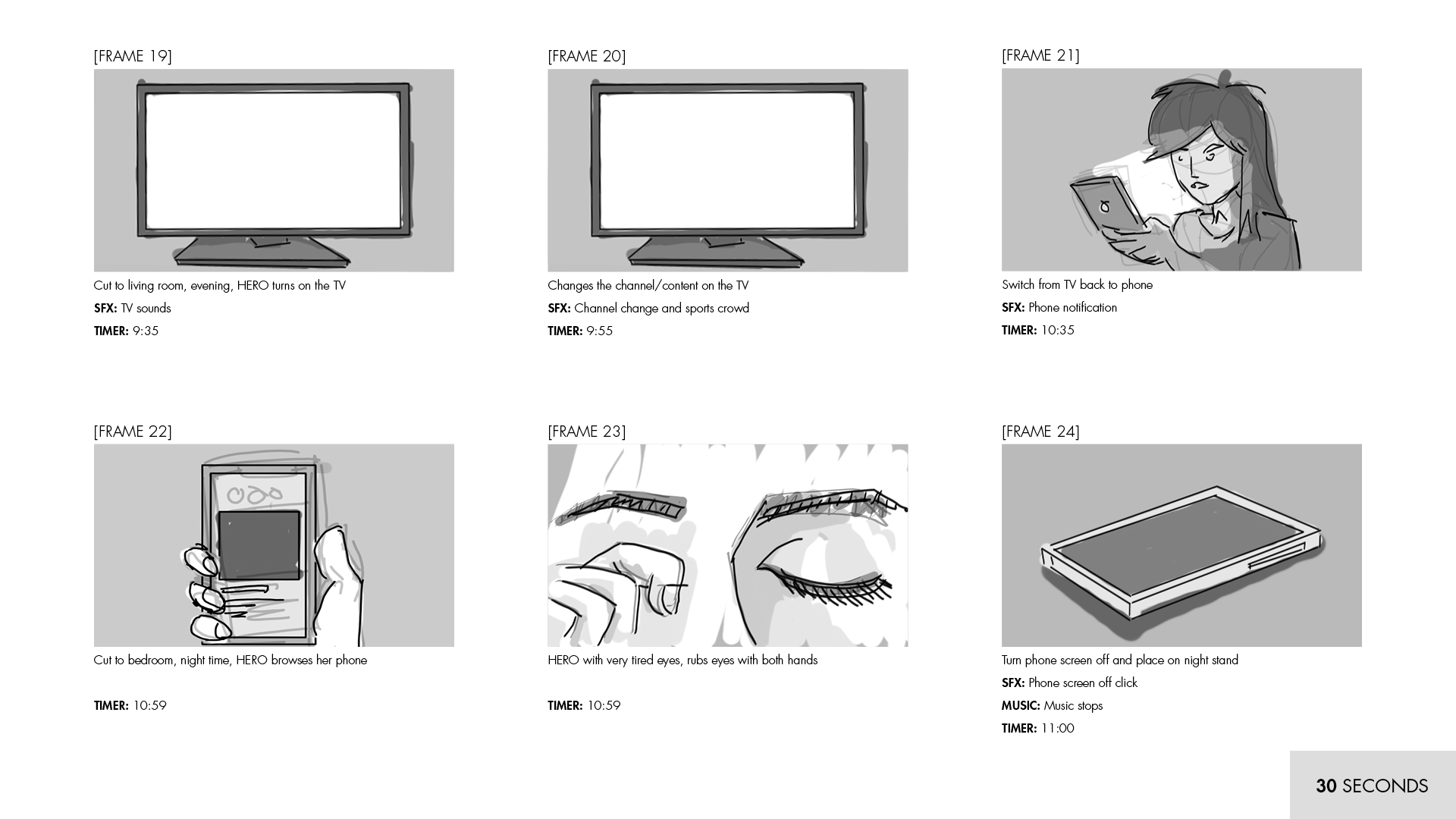 [FRAME 19]

Cut to living room, evening, HERO turns on the TV
SFX: TV sounds
TIMER: 9:35

[FRAME 20]

Changes the channel/content on the TV
SFX: Channel change and sports crowd
TIMER: 9:55

[FRAME 21]

Switch from TV back to phone
SFX: Phone notification
TIMER: 10:35

[FRAME 22]

Cut to bedroom, night time, HERO browses her phone

TIMER: 10:59

[FRAME 23]

HERO with very tired eyes, rubs eyes with both hands

TIMER: 10:59

[FRAME 24]

Turn phone screen off and place on night stand
SFX: Phone screen off click
MUSIC: Music stops
TIMER: 11:00

30 SECONDS