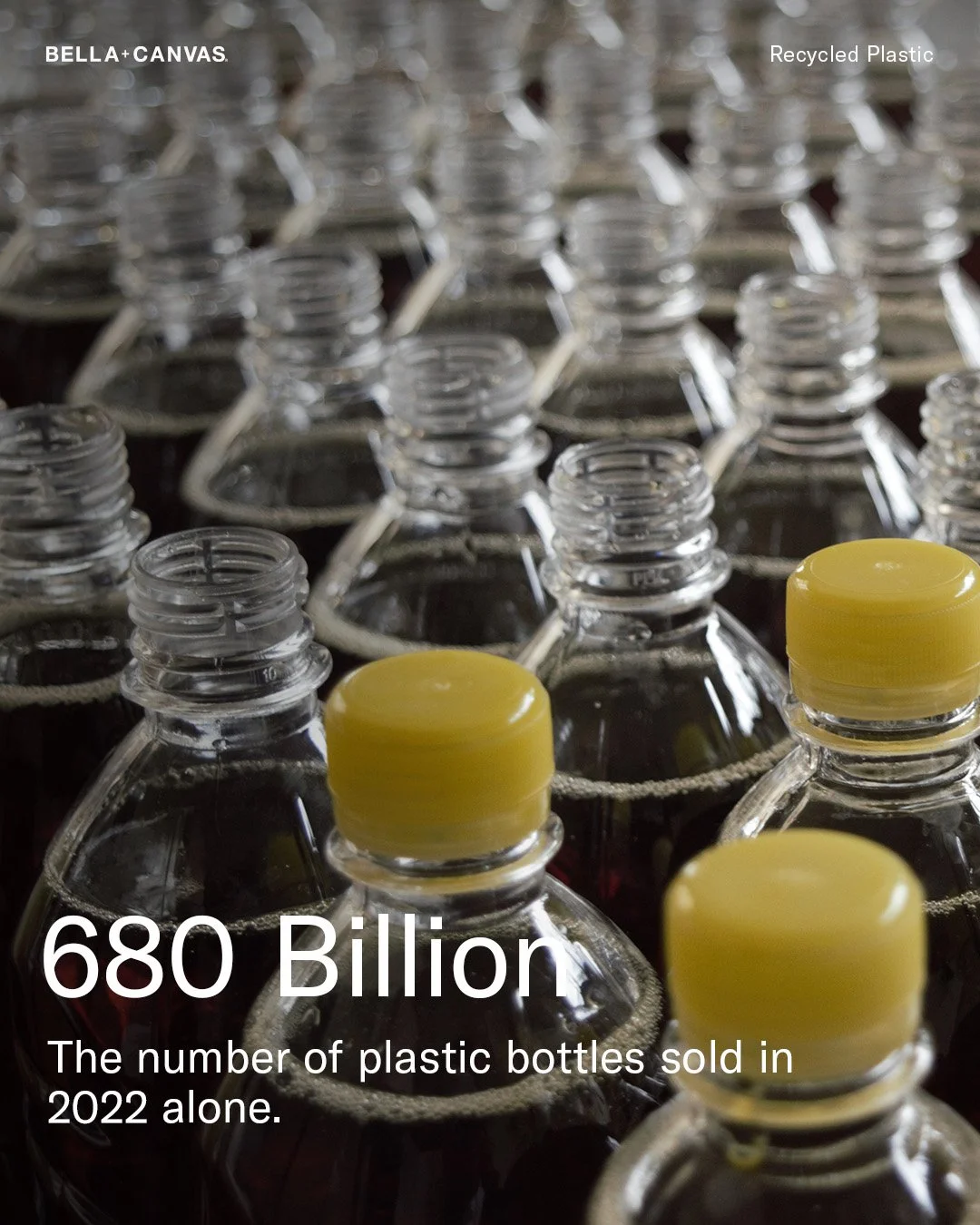 BELLA+CANVAS.

Recycled Plastic

680 Billion

The number of plastic bottles sold in 2022 alone.